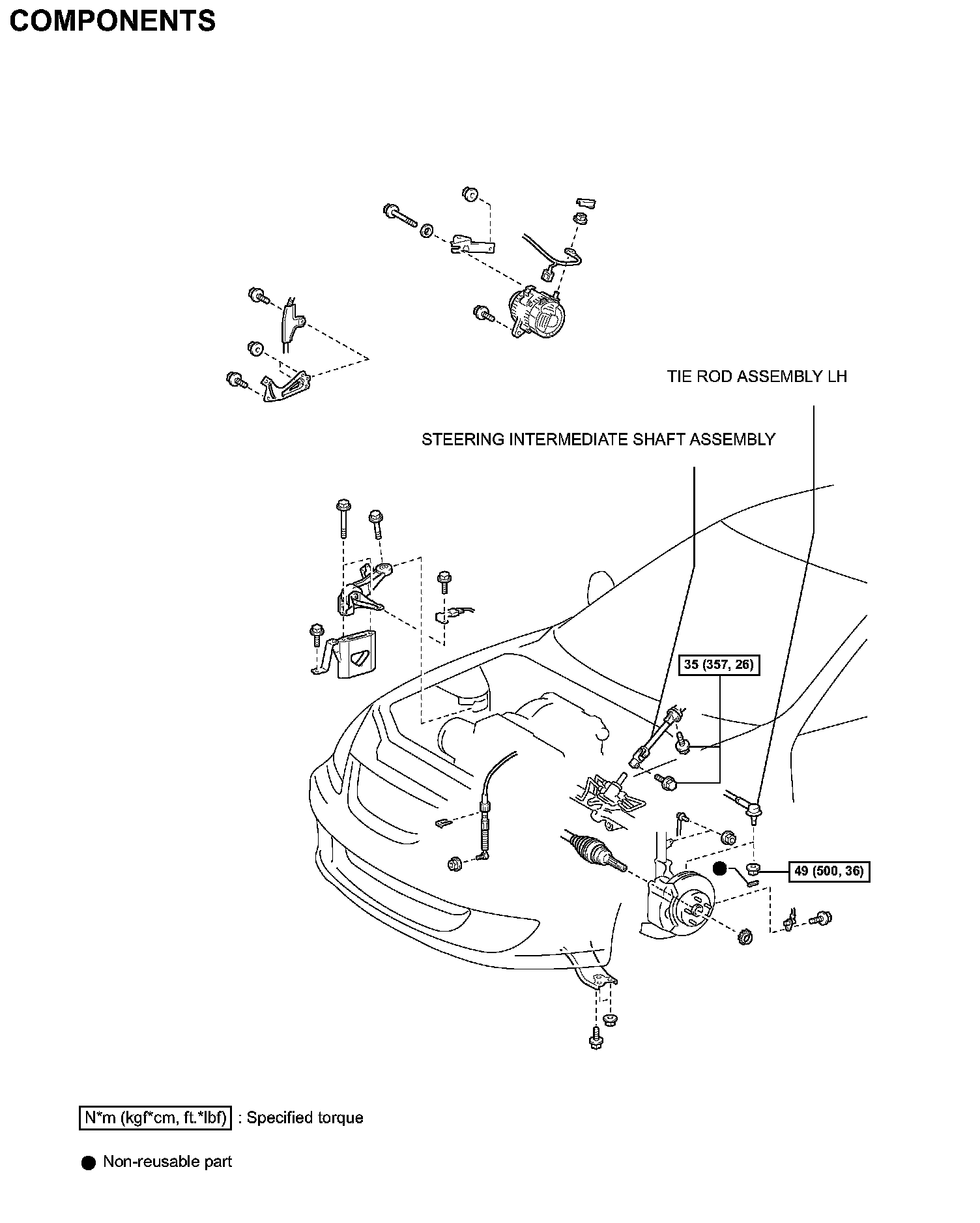 COMPONENTS

TIE ROD ASSEMBLY LH

STEERING INTERMEDIATE SHAFT ASSEMBLY

35 (357, 26)

49 (500, 36)

N*m (kgf*cm, ft.*lbf) : Specified torque

● Non-reusable part