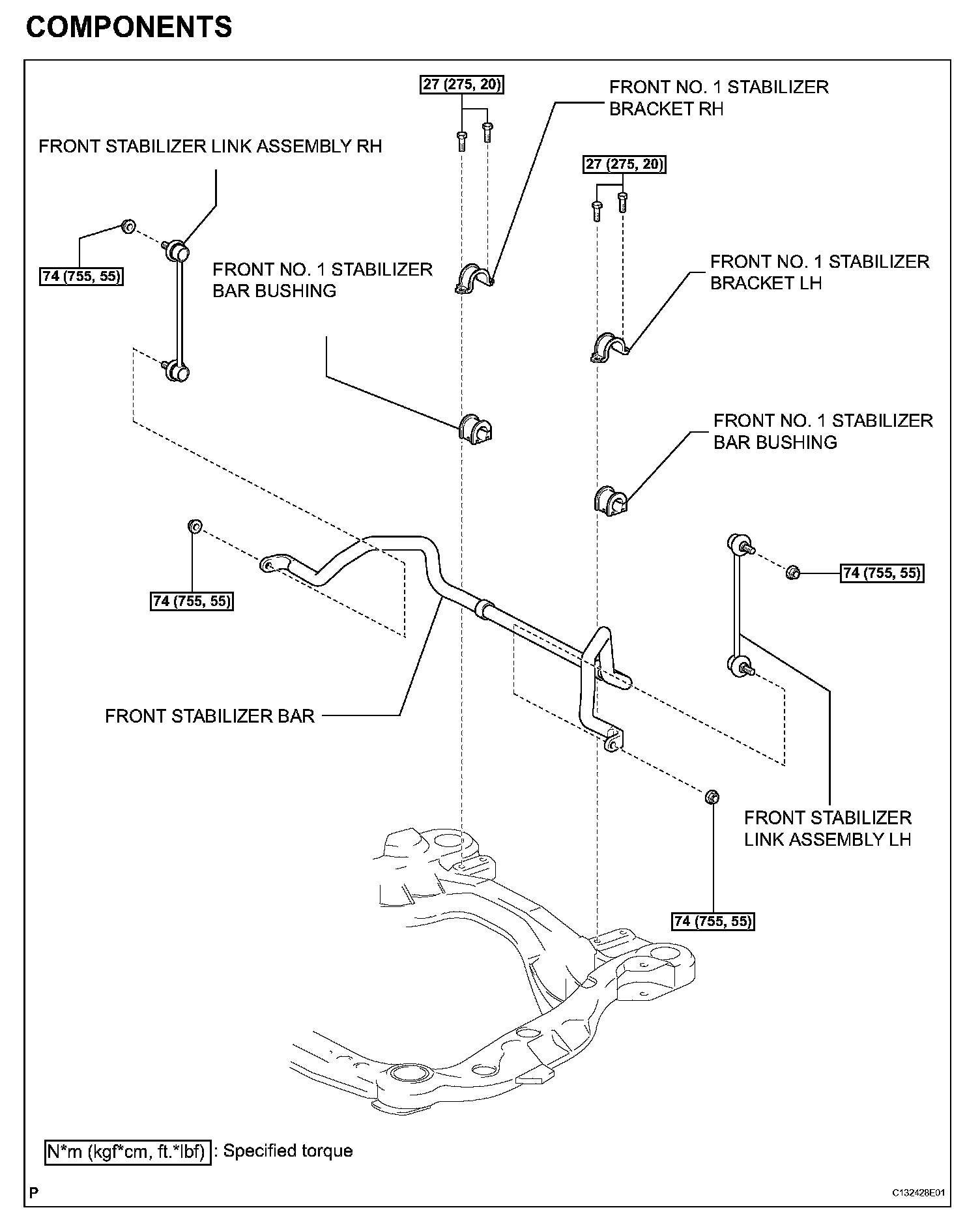 COMPONENTS

27 (275, 20)

FRONT NO. 1 STABILIZER BRACKET RH

FRONT STABILIZER LINK ASSEMBLY RH

27 (275, 20)

74 (755, 55)

FRONT NO. 1 STABILIZER BAR BUSHING

FRONT NO. 1 STABILIZER BRACKET LH

FRONT NO. 1 STABILIZER BAR BUSHING

74 (755, 55)

74 (755, 55)

FRONT STABILIZER BAR

FRONT STABILIZER LINK ASSEMBLY LH

74 (755, 55)

N*m (kgf*cm, ft.*lbf) : Specified torque

P

C132428E01