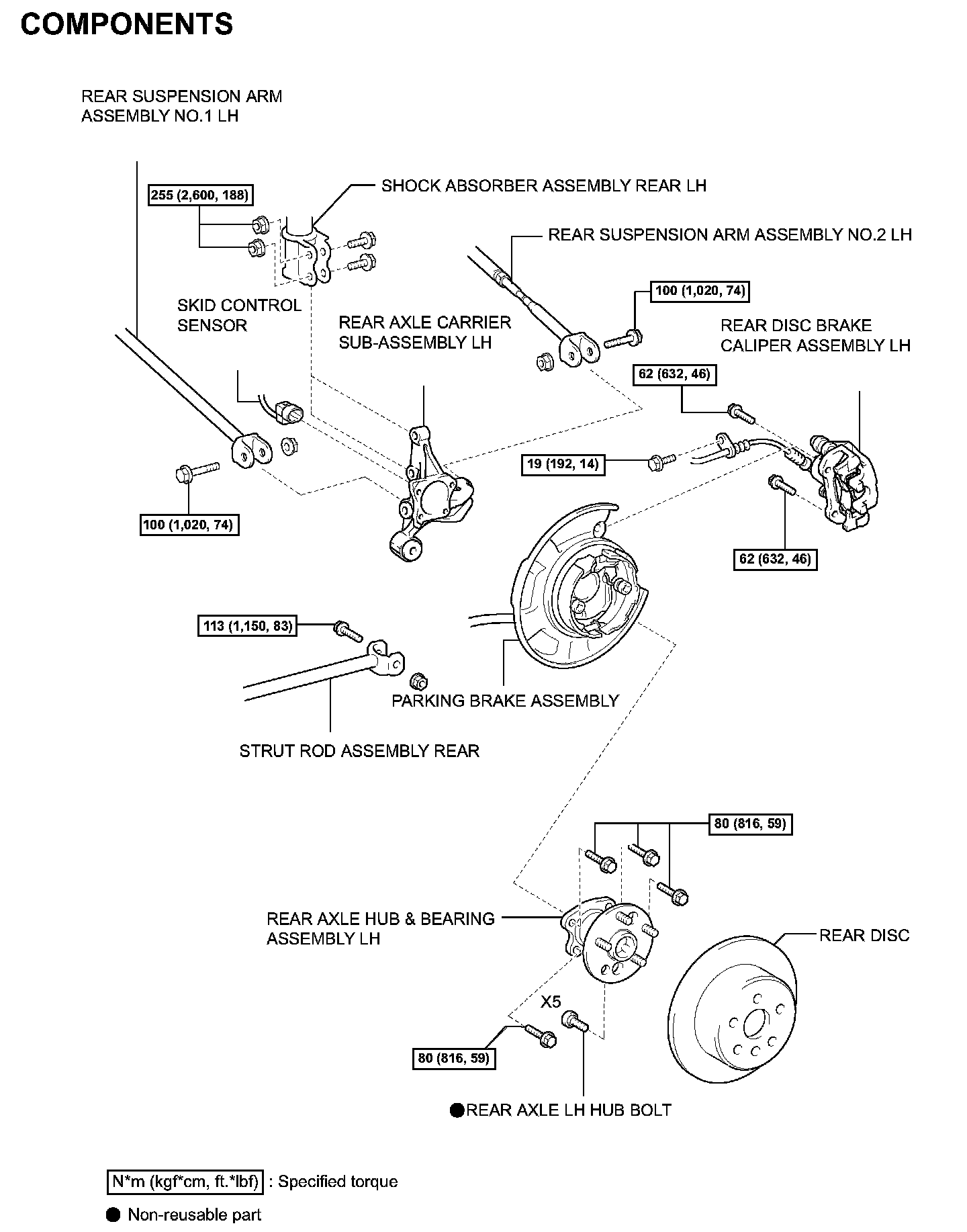 COMPONENTS

REAR SUSPENSION ARM ASSEMBLY NO.1 LH

255 (2,600, 188)

SHOCK ABSORBER ASSEMBLY REAR LH

REAR SUSPENSION ARM ASSEMBLY NO.2 LH

100 (1,020, 74)

SKID CONTROL SENSOR

REAR AXLE CARRIER SUB-ASSEMBLY LH

REAR DISC BRAKE CALIPER ASSEMBLY LH

62 (632, 46)

19 (192, 14)

100 (1,020, 74)

62 (632, 46)

113 (1,150, 83)

PARKING BRAKE ASSEMBLY

STRUT ROD ASSEMBLY REAR

80 (816, 59)

REAR AXLE HUB & BEARING ASSEMBLY LH

REAR DISC

X5

80 (816, 59)

●REAR AXLE LH HUB BOLT

N*m (kgf*cm, ft.*lbf) : Specified torque

● Non-reusable part