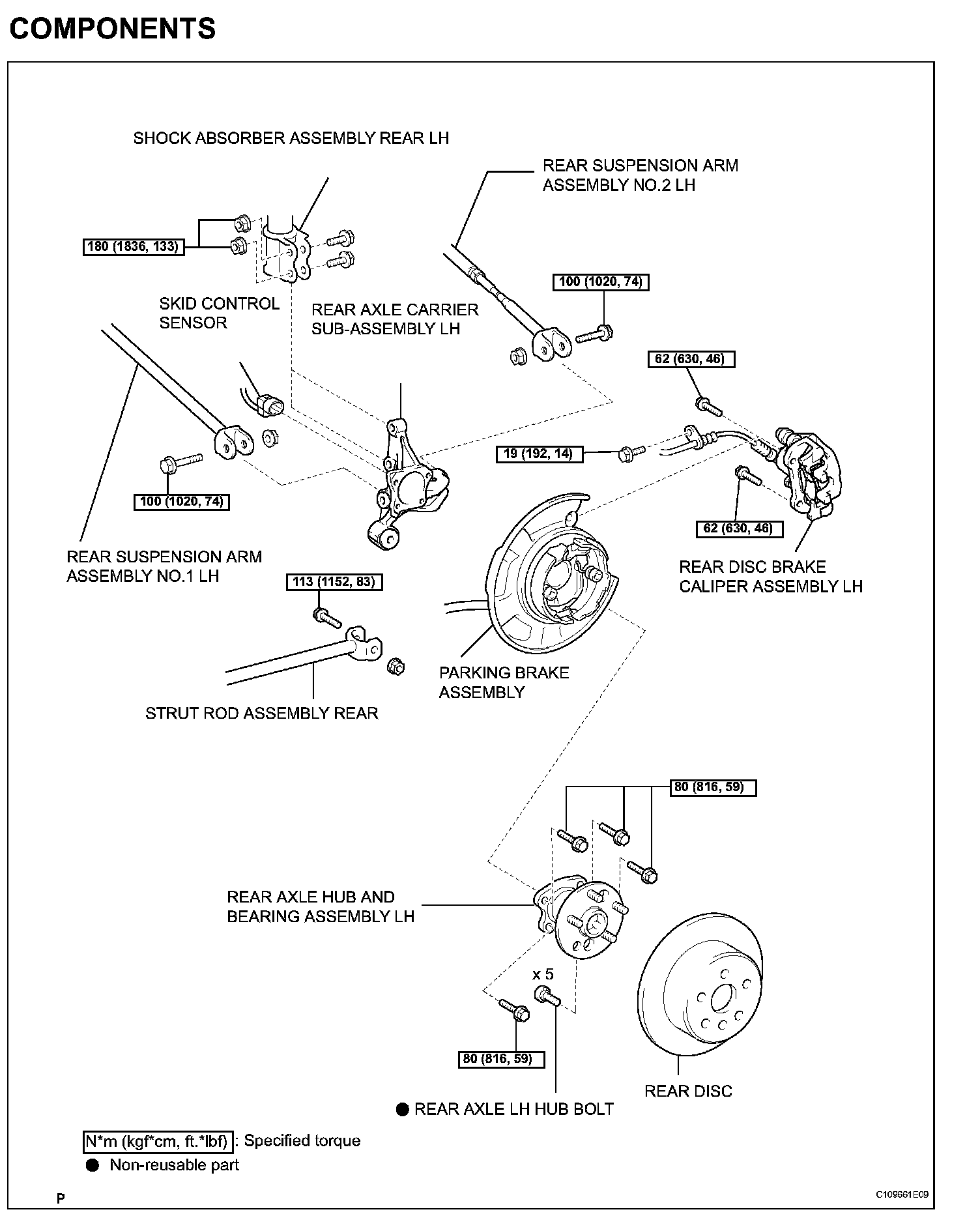 COMPONENTS

SHOCK ABSORBER ASSEMBLY REAR LH

REAR SUSPENSION ARM ASSEMBLY NO.2 LH

180 (1836, 133)

100 (1020, 74)

SKID CONTROL SENSOR

REAR AXLE CARRIER SUB-ASSEMBLY LH

62 (630, 46)

19 (192, 14)

100 (1020, 74)

62 (630, 46)

REAR SUSPENSION ARM ASSEMBLY NO.1 LH

113 (1152, 83)

REAR DISC BRAKE CALIPER ASSEMBLY LH

PARKING BRAKE ASSEMBLY

STRUT ROD ASSEMBLY REAR

80 (816, 59)

REAR AXLE HUB AND BEARING ASSEMBLY LH

x 5

80 (816, 59)

REAR DISC

● REAR AXLE LH HUB BOLT

N*m (kgf*cm, ft.*lbf) : Specified torque

● Non-reusable part

P

C109661E09