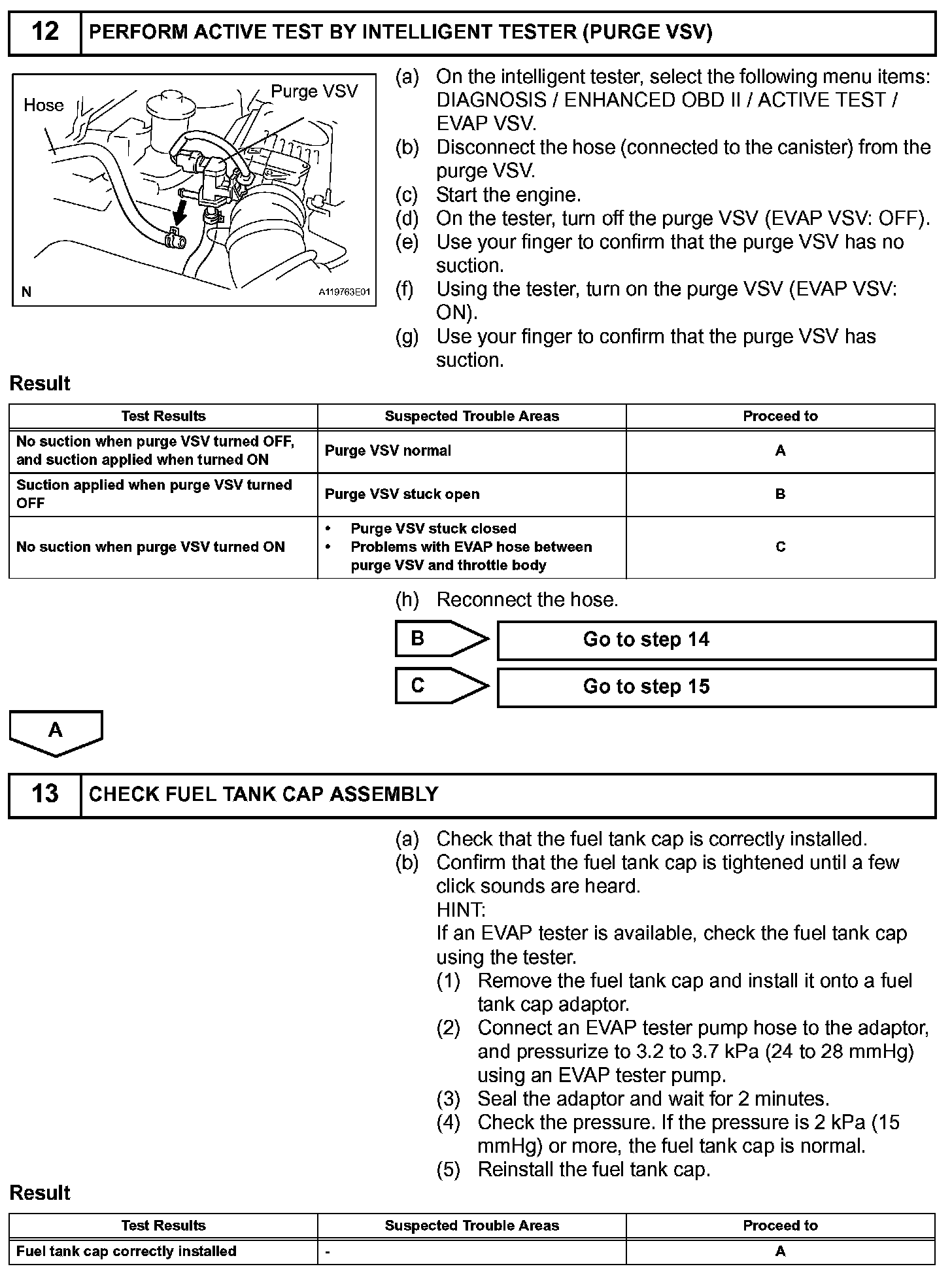 12 PERFORM ACTIVE TEST BY INTELLIGENT TESTER (PURGE VSV)

Hose

Purge VSV

N

A119763E01

(a) On the intelligent tester, select the following menu items: DIAGNOSIS / ENHANCED OBD II / ACTIVE TEST / EVAP VSV.
(b) Disconnect the hose (connected to the canister) from the purge VSV.
(c) Start the engine.
(d) On the tester, turn off the purge VSV (EVAP VSV: OFF).
(e) Use your finger to confirm that the purge VSV has no suction.
(f) Using the tester, turn on the purge VSV (EVAP VSV: ON).
(g) Use your finger to confirm that the purge VSV has suction.

Result

| Test Results | Suspected Trouble Areas | Proceed to |
|---|---|---|
| No suction when purge VSV turned OFF, and suction applied when turned ON | Purge VSV normal | A |
| Suction applied when purge VSV turned OFF | Purge VSV stuck open | B |
| No suction when purge VSV turned ON | • Purge VSV stuck closed • Problems with EVAP hose between purge VSV and throttle body | C |

(h) Reconnect the hose.

B Go to step 14

C Go to step 15

A

13 CHECK FUEL TANK CAP ASSEMBLY

(a) Check that the fuel tank cap is correctly installed.
(b) Confirm that the fuel tank cap is tightened until a few click sounds are heard.
HINT:
If an EVAP tester is available, check the fuel tank cap using the tester.
(1) Remove the fuel tank cap and install it onto a fuel tank cap adaptor.
(2) Connect an EVAP tester pump hose to the adaptor, and pressurize to 3.2 to 3.7 kPa (24 to 28 mmHg) using an EVAP tester pump.
(3) Seal the adaptor and wait for 2 minutes.
(4) Check the pressure. If the pressure is 2 kPa (15 mmHg) or more, the fuel tank cap is normal.
(5) Reinstall the fuel tank cap.

Result

| Test Results | Suspected Trouble Areas | Proceed to |
|---|---|---|
| Fuel tank cap correctly installed | - | A |