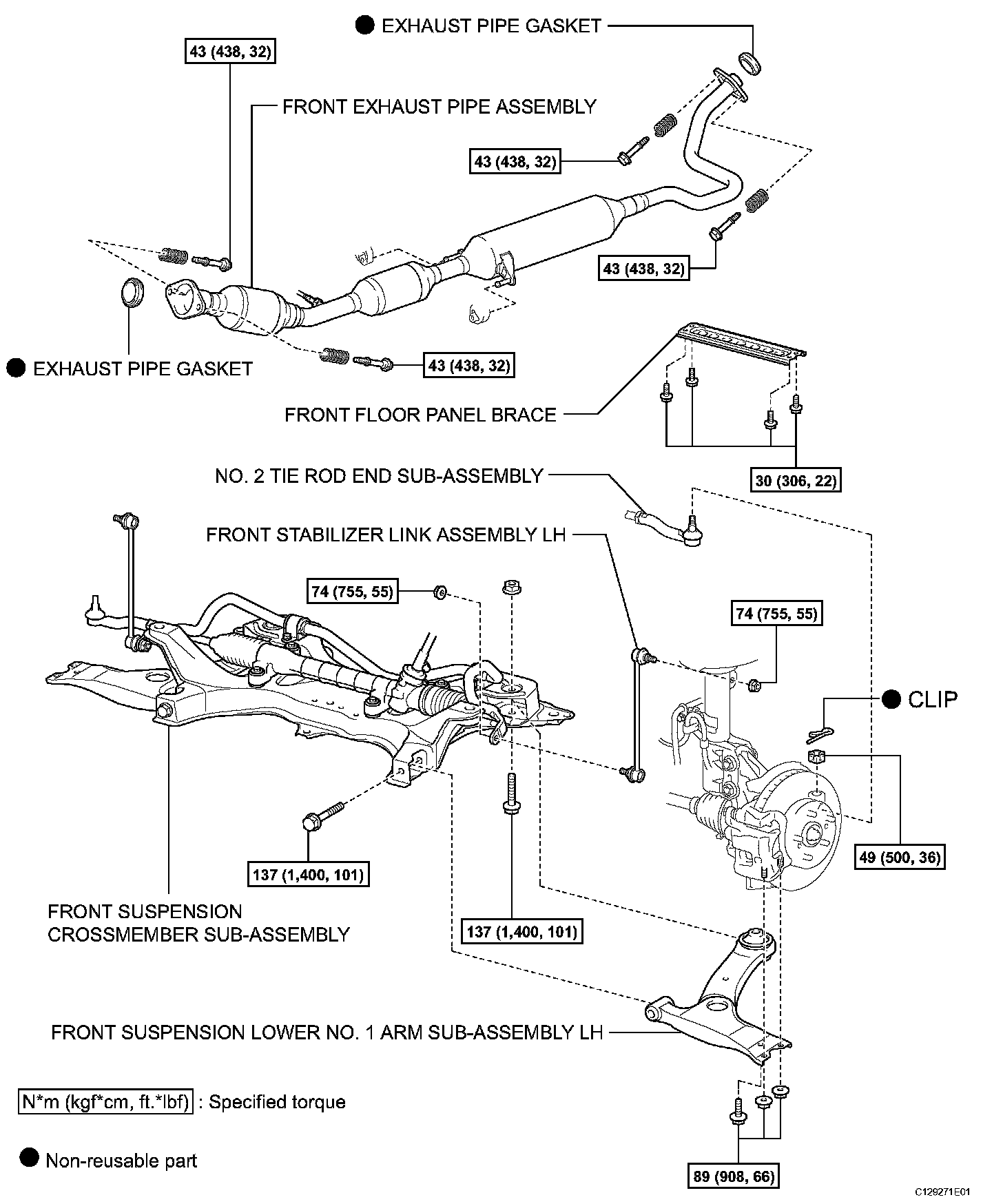 ● EXHAUST PIPE GASKET

43 (438, 32)

FRONT EXHAUST PIPE ASSEMBLY

43 (438, 32)

43 (438, 32)

● EXHAUST PIPE GASKET

43 (438, 32)

FRONT FLOOR PANEL BRACE

30 (306, 22)

NO. 2 TIE ROD END SUB-ASSEMBLY

FRONT STABILIZER LINK ASSEMBLY LH

74 (755, 55)

74 (755, 55)

● CLIP

49 (500, 36)

137 (1,400, 101)

137 (1,400, 101)

FRONT SUSPENSION CROSSMEMBER SUB-ASSEMBLY

FRONT SUSPENSION LOWER NO. 1 ARM SUB-ASSEMBLY LH

N*m (kgf*cm, ft.*lbf) : Specified torque

● Non-reusable part

89 (908, 66)

C129271E01