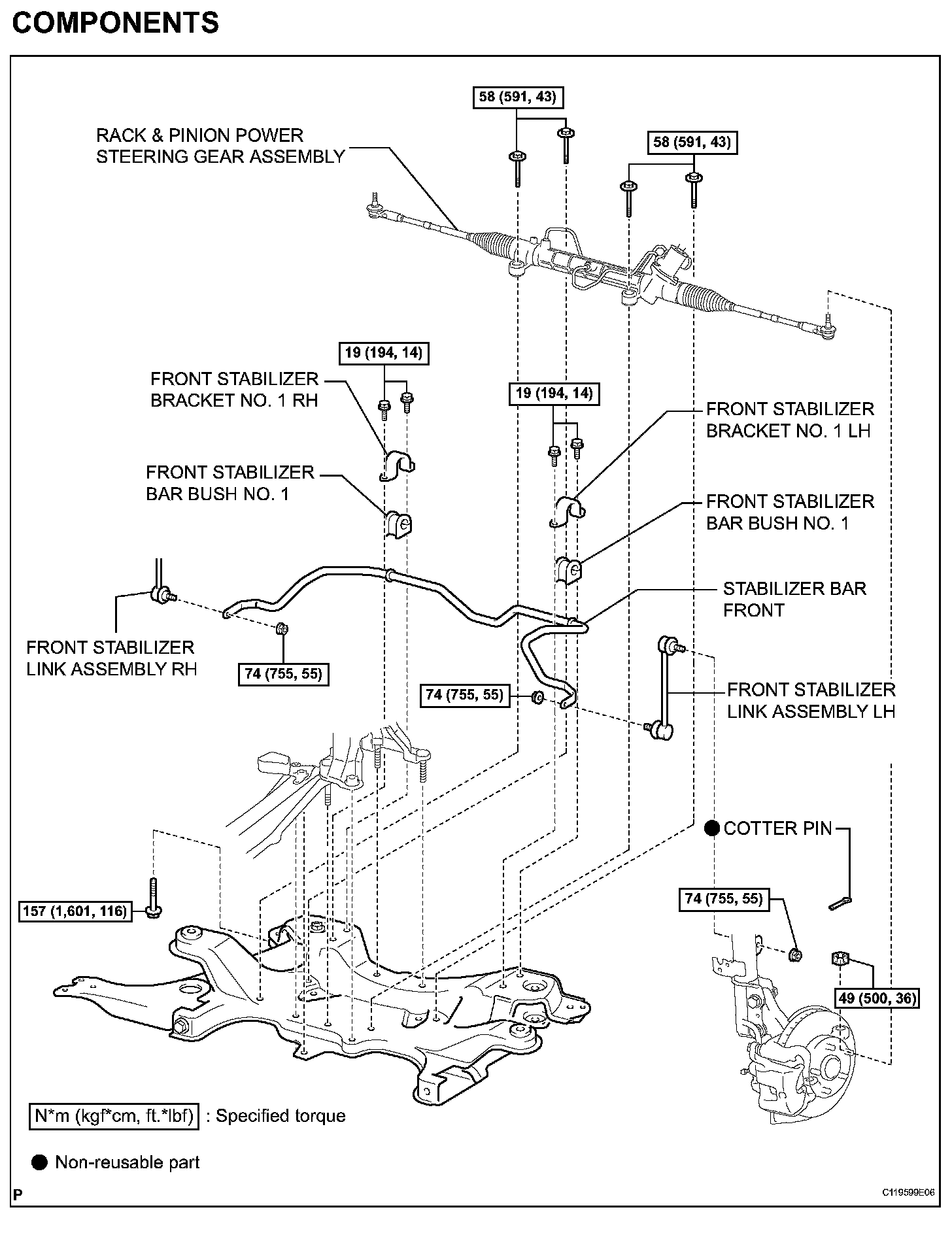 COMPONENTS

58 (591, 43)

RACK & PINION POWER STEERING GEAR ASSEMBLY

58 (591, 43)

19 (194, 14)

FRONT STABILIZER BRACKET NO. 1 RH

19 (194, 14)

FRONT STABILIZER BRACKET NO. 1 LH

FRONT STABILIZER BAR BUSH NO. 1

FRONT STABILIZER BAR BUSH NO. 1

STABILIZER BAR FRONT

FRONT STABILIZER LINK ASSEMBLY RH

74 (755, 55)

74 (755, 55)

FRONT STABILIZER LINK ASSEMBLY LH

● COTTER PIN

157 (1,601, 116)

74 (755, 55)

49 (500, 36)

N*m (kgf*cm, ft.*lbf) : Specified torque

● Non-reusable part

P

C119599E06