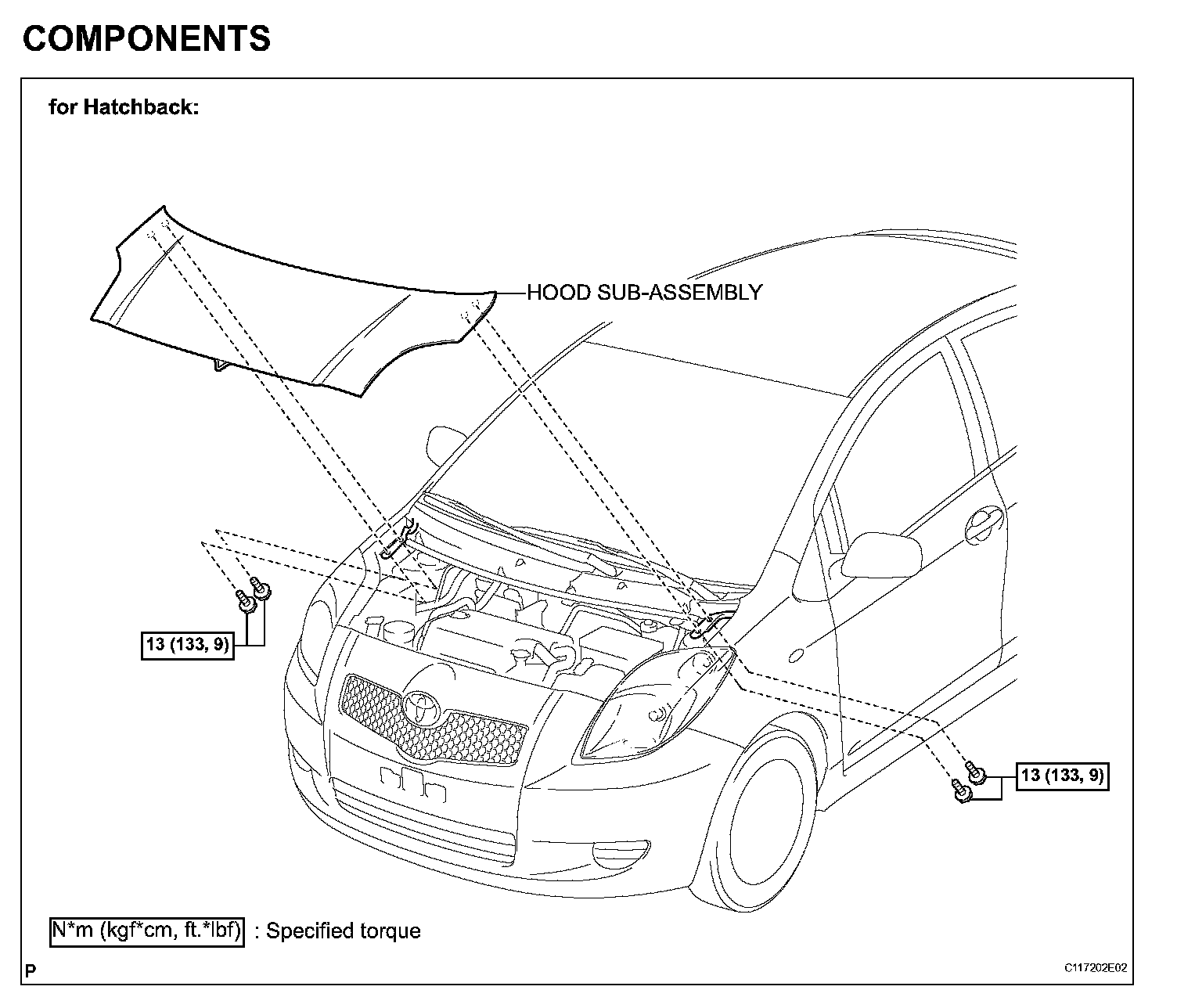 COMPONENTS

for Hatchback:

HOOD SUB-ASSEMBLY

13 (133, 9)

13 (133, 9)

N*m (kgf*cm, ft.*lbf) : Specified torque

P

C117202E02