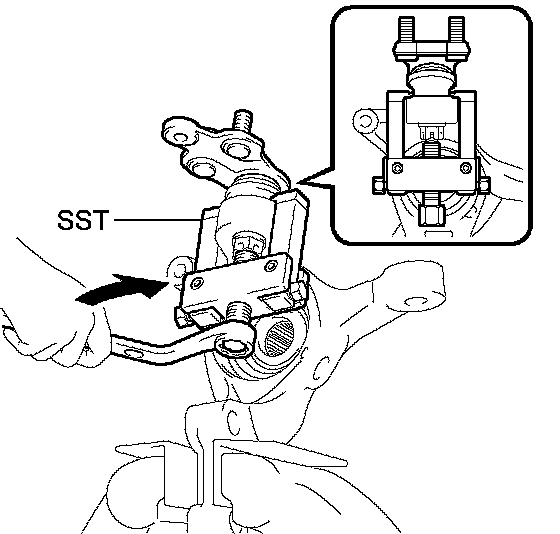 SST