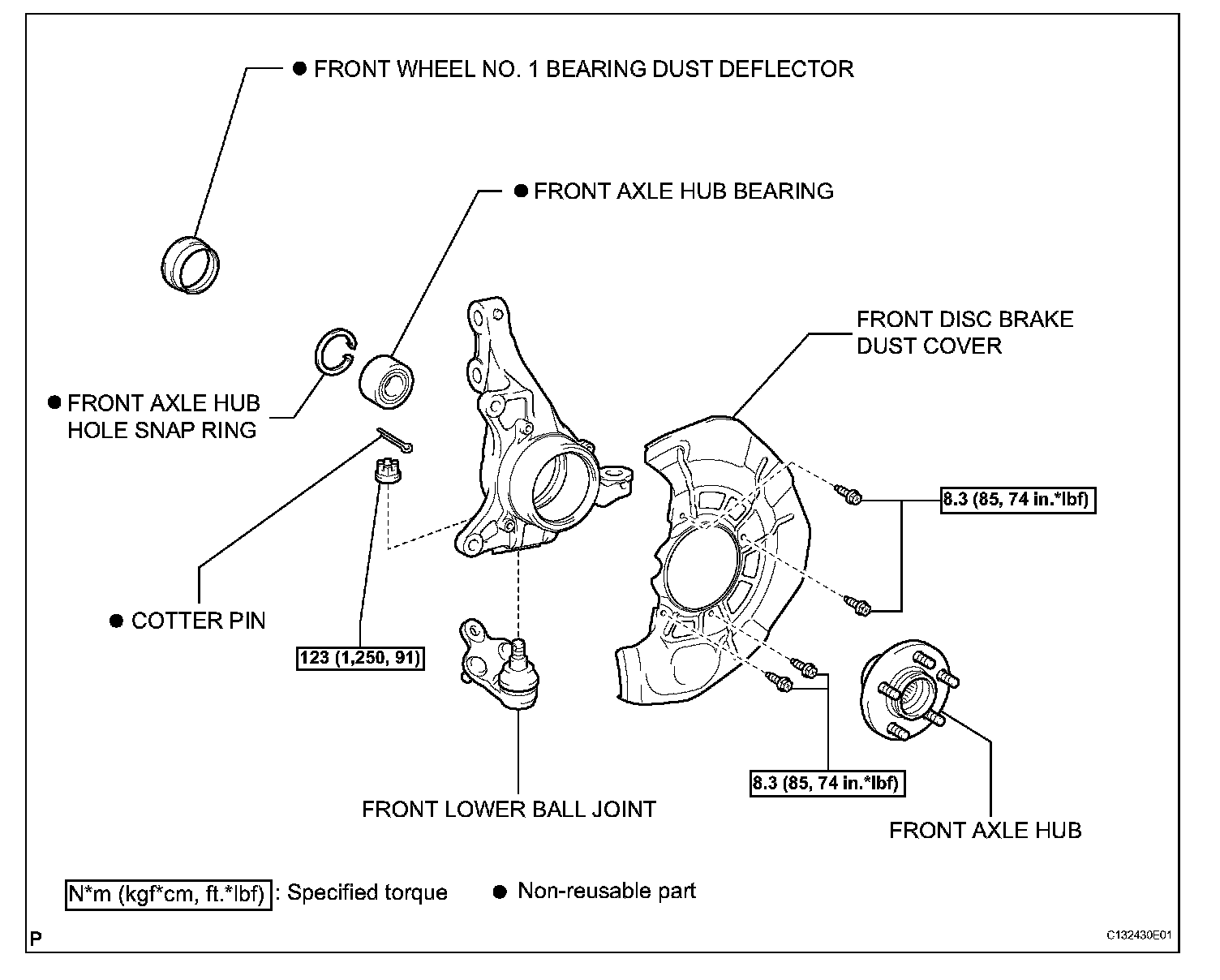 ● FRONT WHEEL NO. 1 BEARING DUST DEFLECTOR

● FRONT AXLE HUB BEARING

FRONT DISC BRAKE DUST COVER

● FRONT AXLE HUB HOLE SNAP RING

8.3 (85, 74 in.*lbf)

● COTTER PIN

123 (1,250, 91)

8.3 (85, 74 in.*lbf)

FRONT LOWER BALL JOINT

FRONT AXLE HUB

N*m (kgf*cm, ft.*lbf) : Specified torque ● Non-reusable part

P

C132430E01