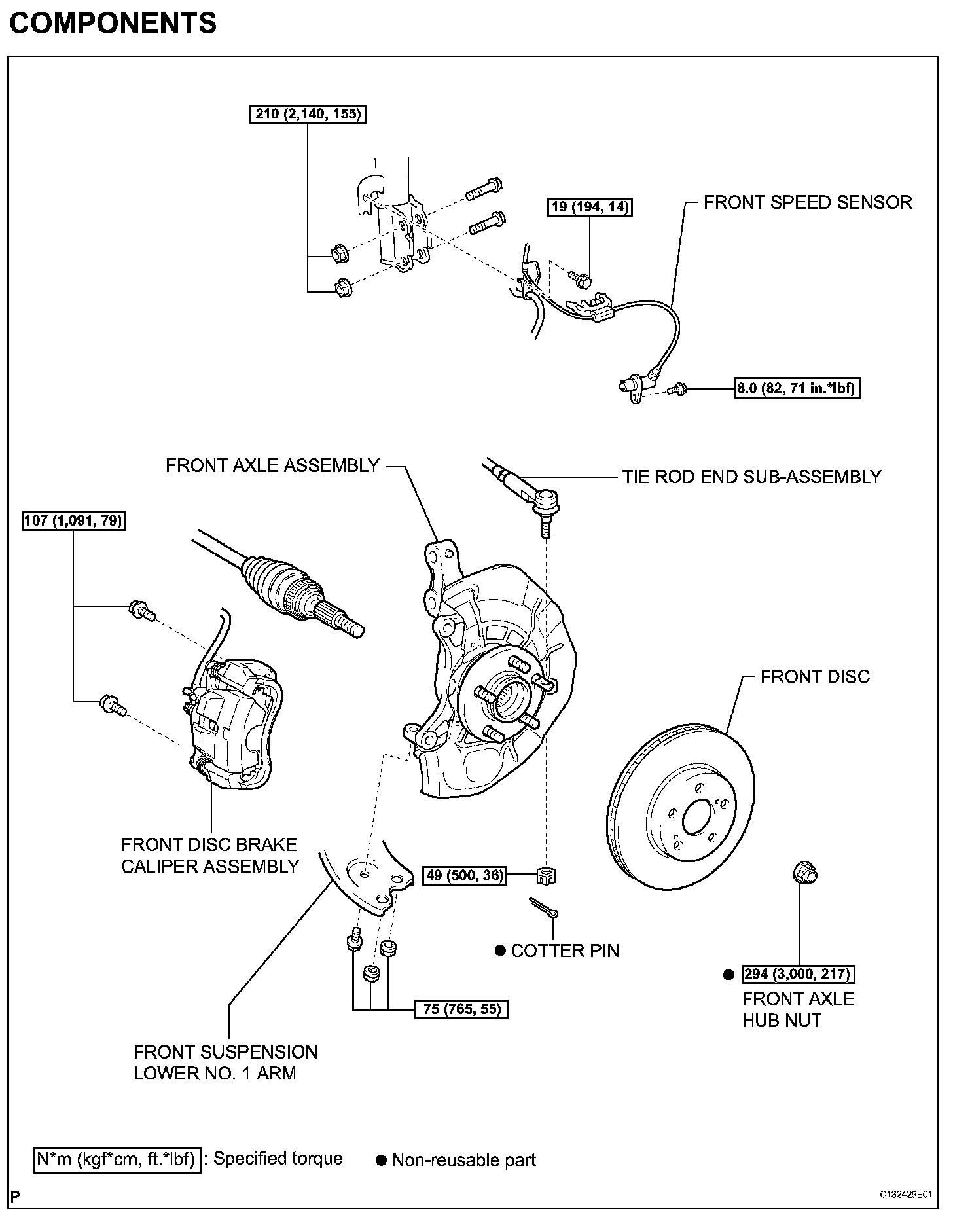 COMPONENTS

210 (2,140, 155)

19 (194, 14)

FRONT SPEED SENSOR

8.0 (82, 71 in.*lbf)

FRONT AXLE ASSEMBLY

TIE ROD END SUB-ASSEMBLY

107 (1,091, 79)

FRONT DISC

FRONT DISC BRAKE CALIPER ASSEMBLY

49 (500, 36)

● COTTER PIN

● 294 (3,000, 217)

FRONT AXLE HUB NUT

75 (765, 55)

FRONT SUSPENSION LOWER NO. 1 ARM

N*m (kgf*cm, ft.*lbf) : Specified torque

● Non-reusable part

P

C132429E01