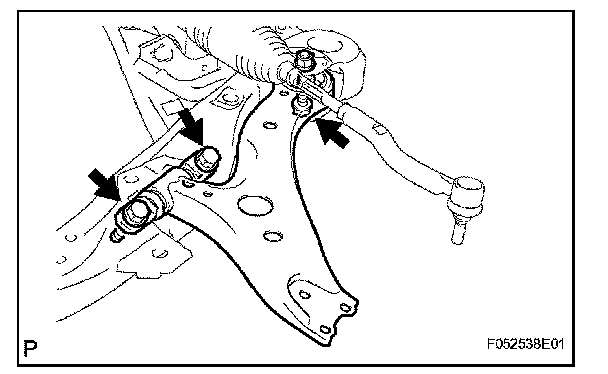 P

F052538E01