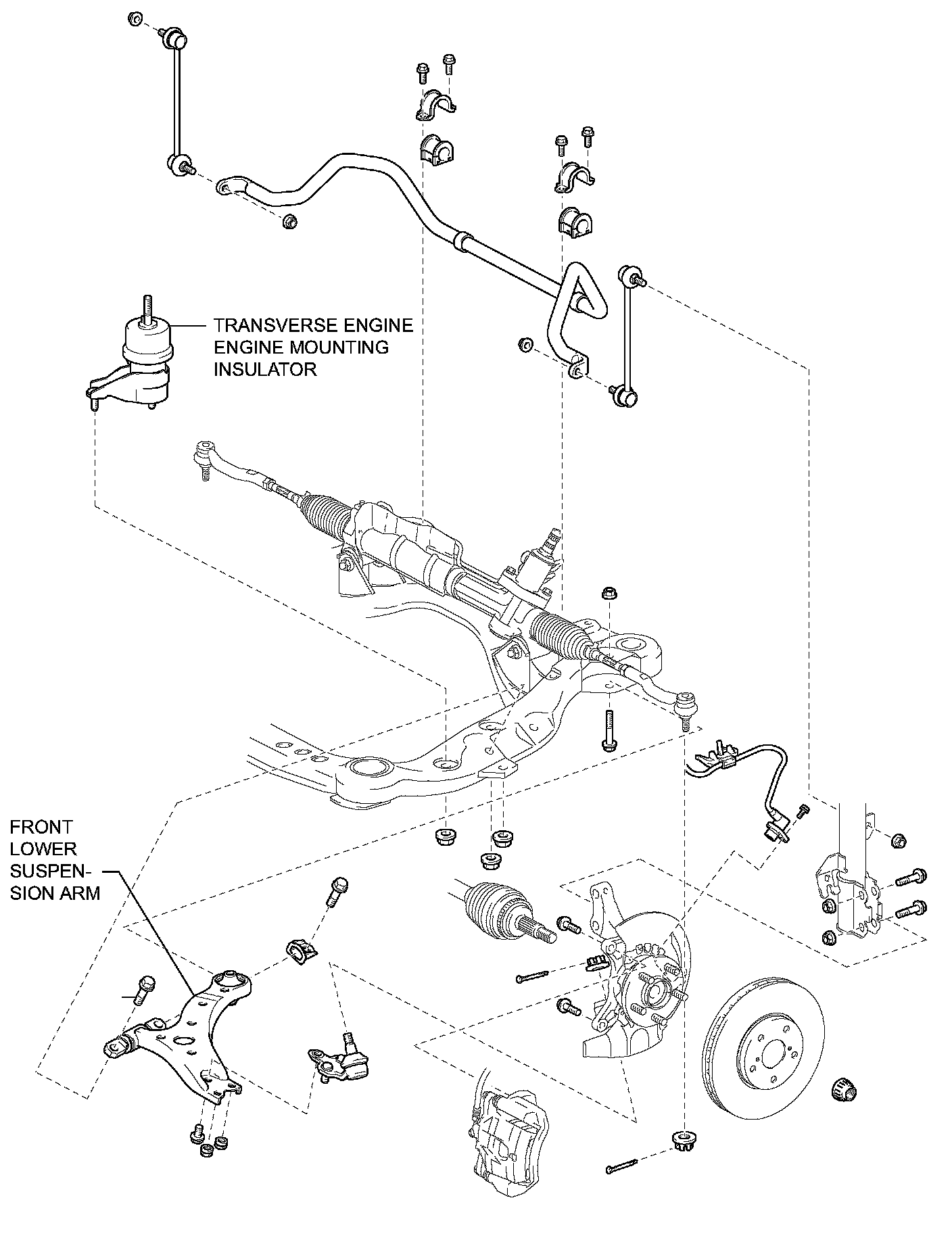 TRANSVERSE ENGINE ENGINE MOUNTING INSULATOR

FRONT LOWER SUSPENSION ARM