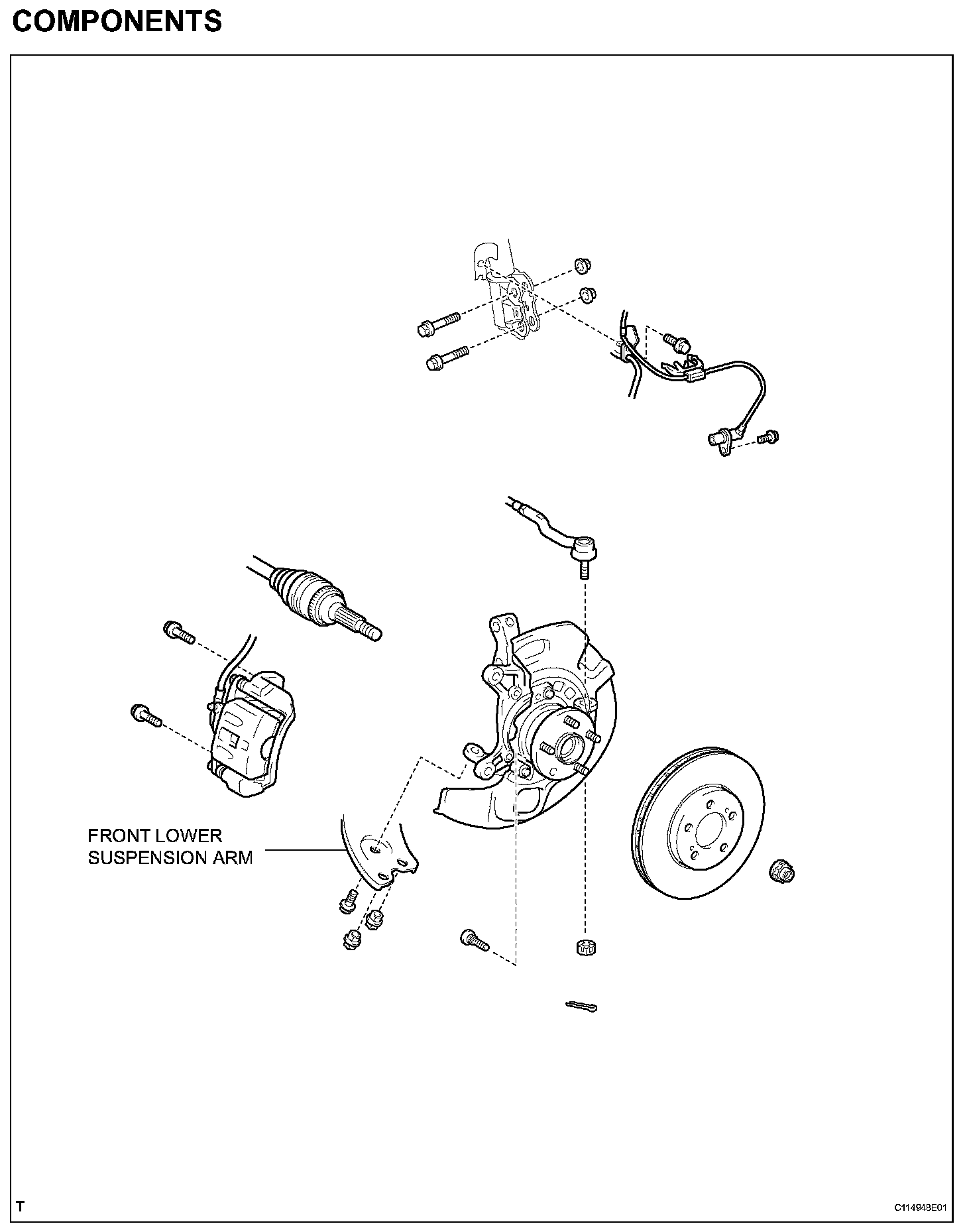 COMPONENTS

FRONT LOWER
SUSPENSION ARM

T

C114948E01