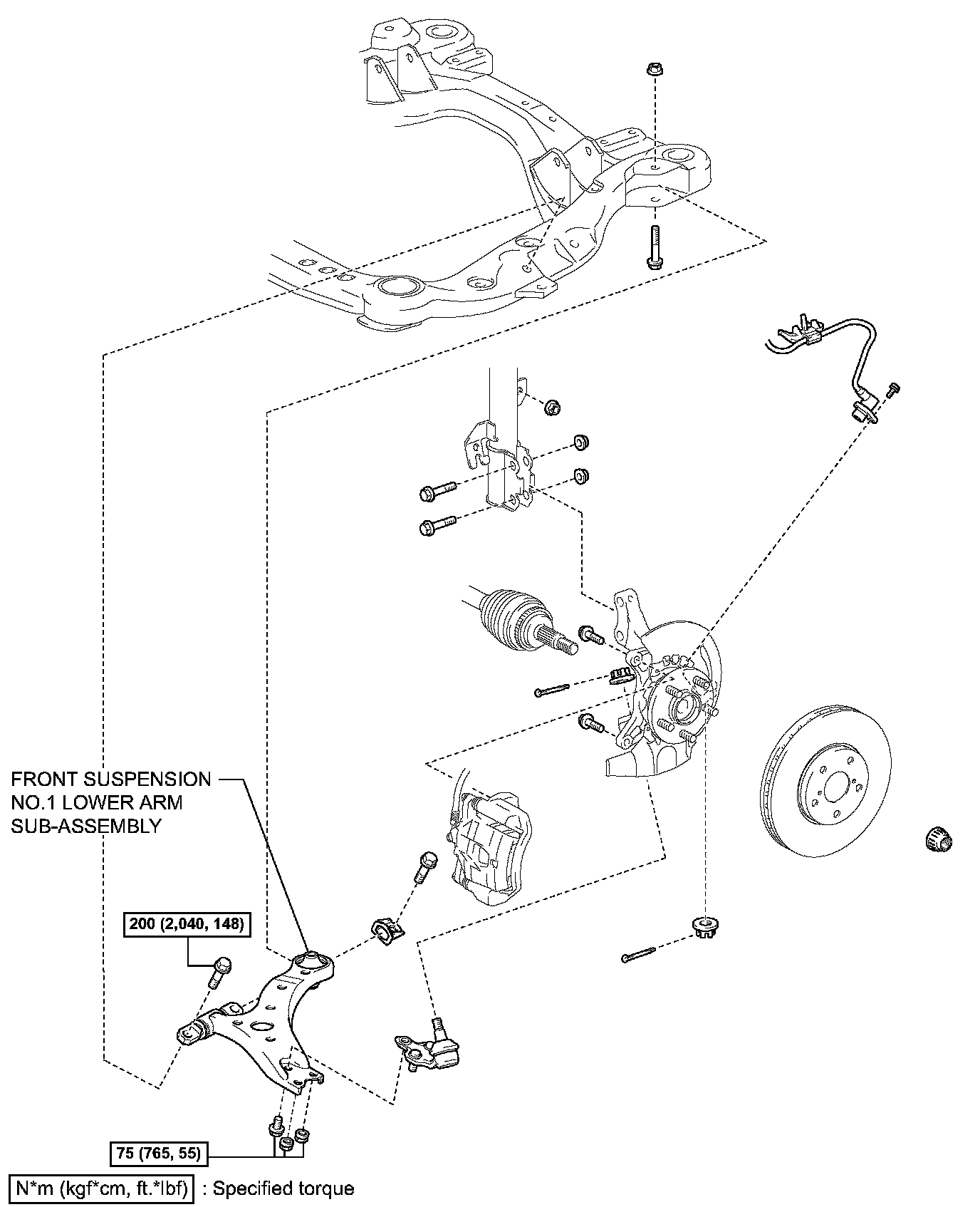 FRONT SUSPENSION NO.1 LOWER ARM SUB-ASSEMBLY

200 (2,040, 148)

75 (765, 55)

N*m (kgf*cm, ft.*lbf) : Specified torque