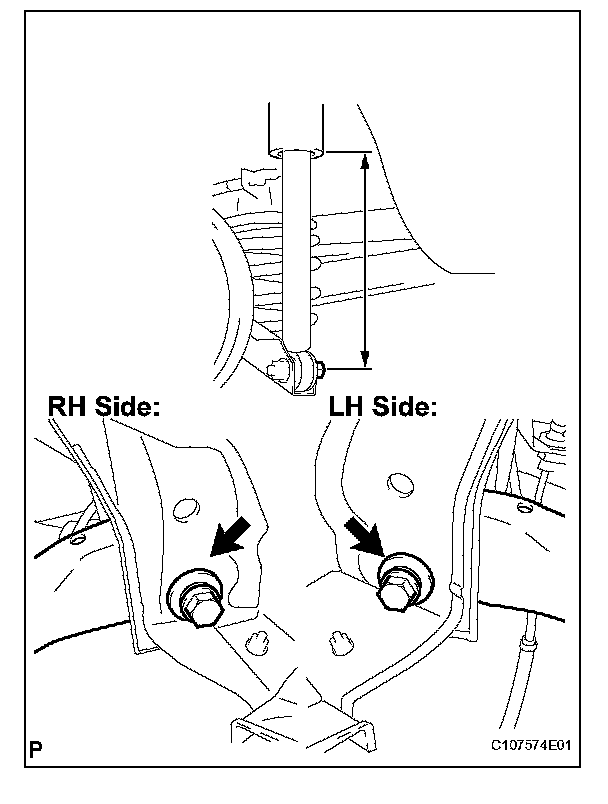 RH Side:

LH Side:

P

C107574E01