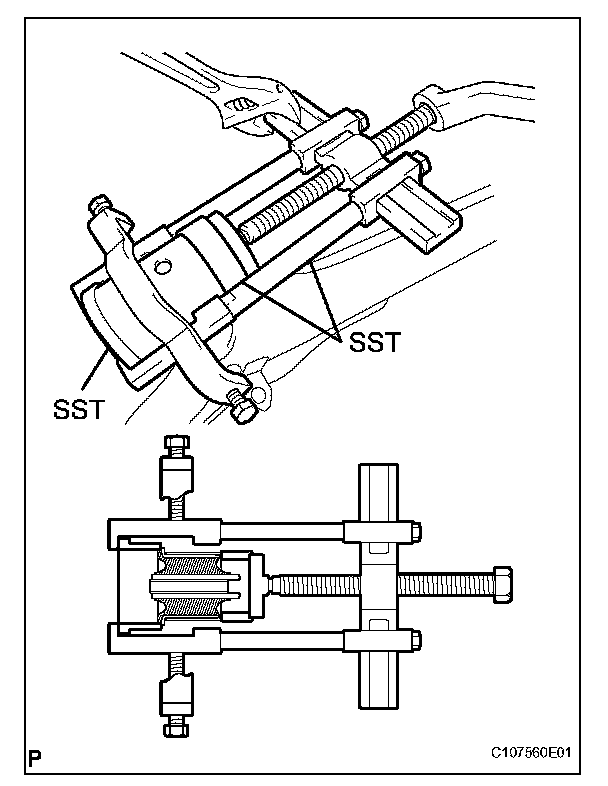 SST

SST

P

C107560E01