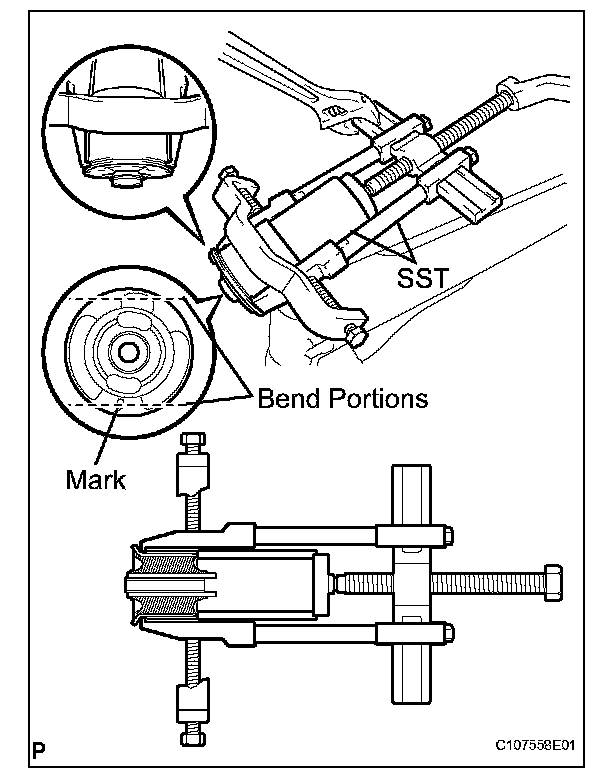 SST

Bend Portions

Mark

P

C107558E01