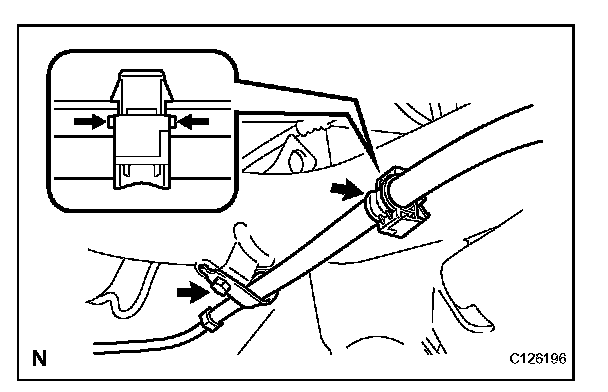 N

C126196