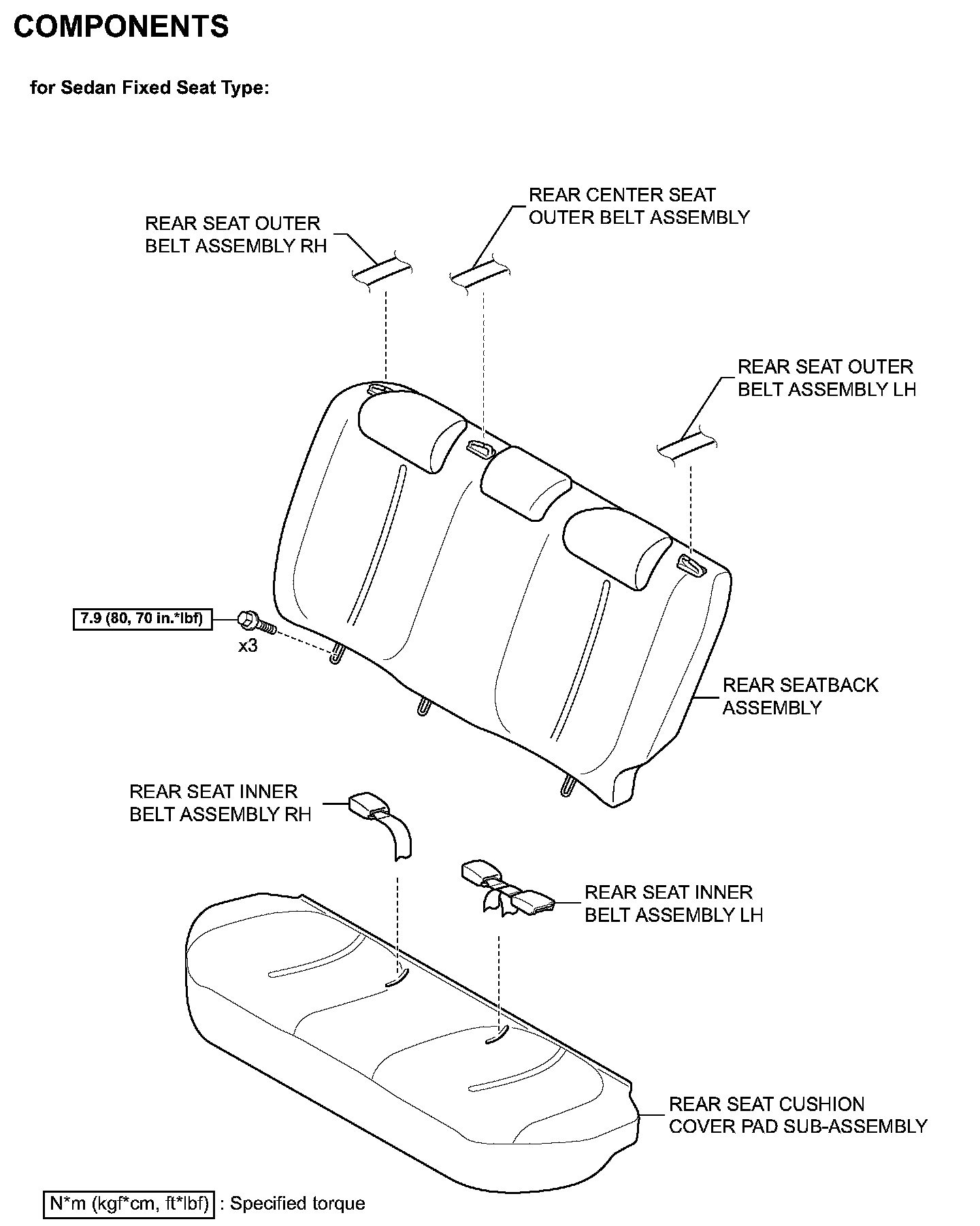 COMPONENTS

for Sedan Fixed Seat Type:

REAR SEAT OUTER BELT ASSEMBLY RH

REAR CENTER SEAT OUTER BELT ASSEMBLY

REAR SEAT OUTER BELT ASSEMBLY LH

7.9 (80, 70 in.*lbf)

x3

REAR SEATBACK ASSEMBLY

REAR SEAT INNER BELT ASSEMBLY RH

REAR SEAT INNER BELT ASSEMBLY LH

REAR SEAT CUSHION COVER PAD SUB-ASSEMBLY

N*m (kgf*cm, ft*lbf) : Specified torque