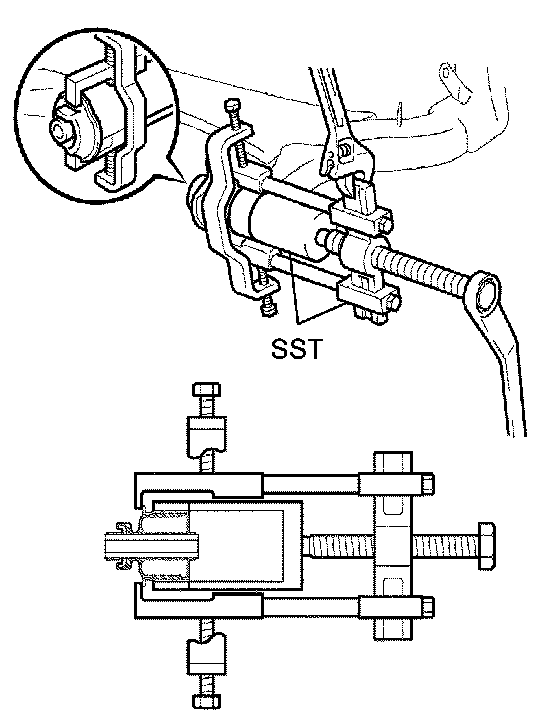 SST