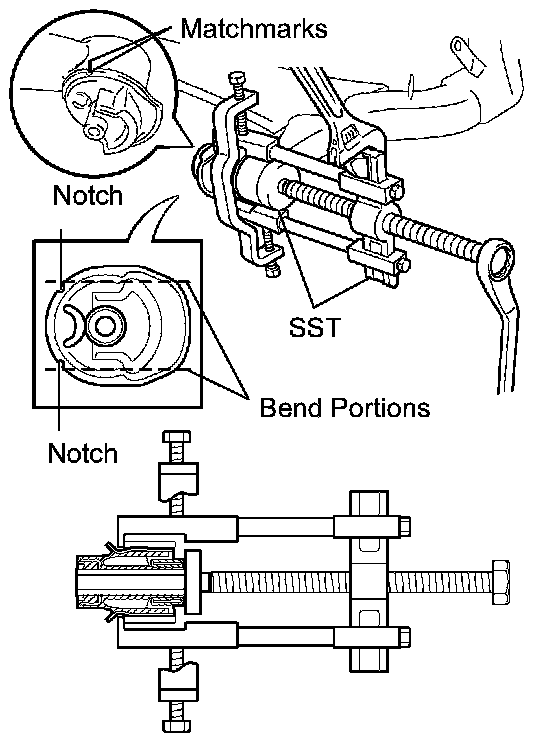 Matchmarks

Notch

SST

Bend Portions

Notch