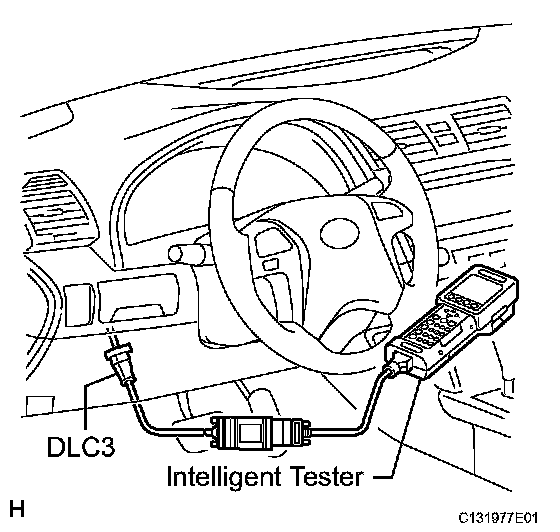 DLC3

Intelligent Tester

H

C131977E01