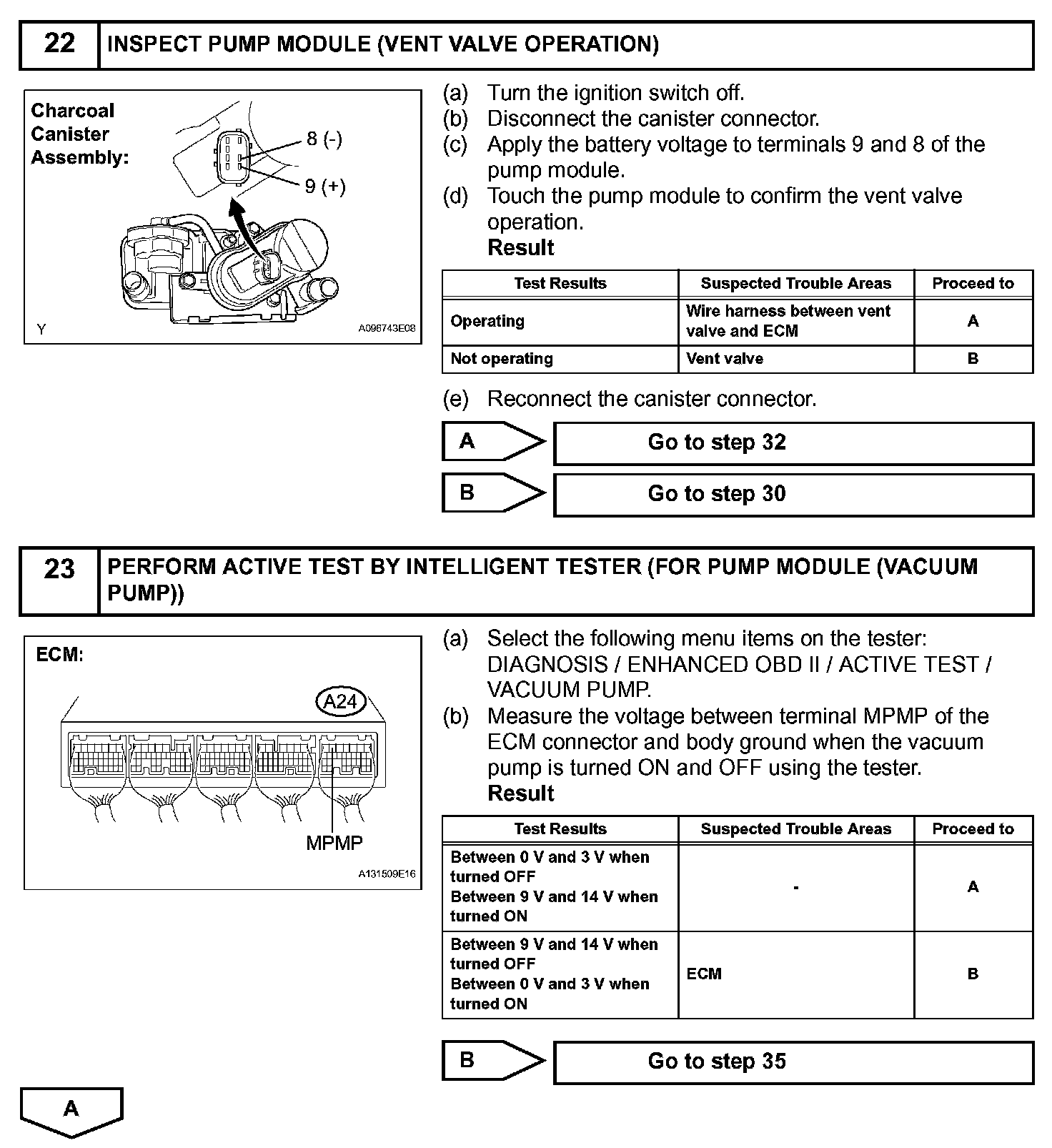 22 INSPECT PUMP MODULE (VENT VALVE OPERATION)

Charcoal Canister Assembly:

8 (-)

9 (+)

Y

A096743E08

(a) Turn the ignition switch off.
(b) Disconnect the canister connector.
(c) Apply the battery voltage to terminals 9 and 8 of the pump module.
(d) Touch the pump module to confirm the vent valve operation.
Result

| Test Results | Suspected Trouble Areas | Proceed to |
|---|---|---|
| Operating | Wire harness between vent valve and ECM | A |
| Not operating | Vent valve | B |

(e) Reconnect the canister connector.

A Go to step 32

B Go to step 30

23 PERFORM ACTIVE TEST BY INTELLIGENT TESTER (FOR PUMP MODULE (VACUUM PUMP))

ECM:

A24

MPMP

A131509E16

(a) Select the following menu items on the tester: DIAGNOSIS / ENHANCED OBD II / ACTIVE TEST / VACUUM PUMP.
(b) Measure the voltage between terminal MPMP of the ECM connector and body ground when the vacuum pump is turned ON and OFF using the tester.
Result

| Test Results | Suspected Trouble Areas | Proceed to |
|---|---|---|
| Between 0 V and 3 V when turned OFF Between 9 V and 14 V when turned ON | - | A |
| Between 9 V and 14 V when turned OFF Between 0 V and 3 V when turned ON | ECM | B |

B Go to step 35

A