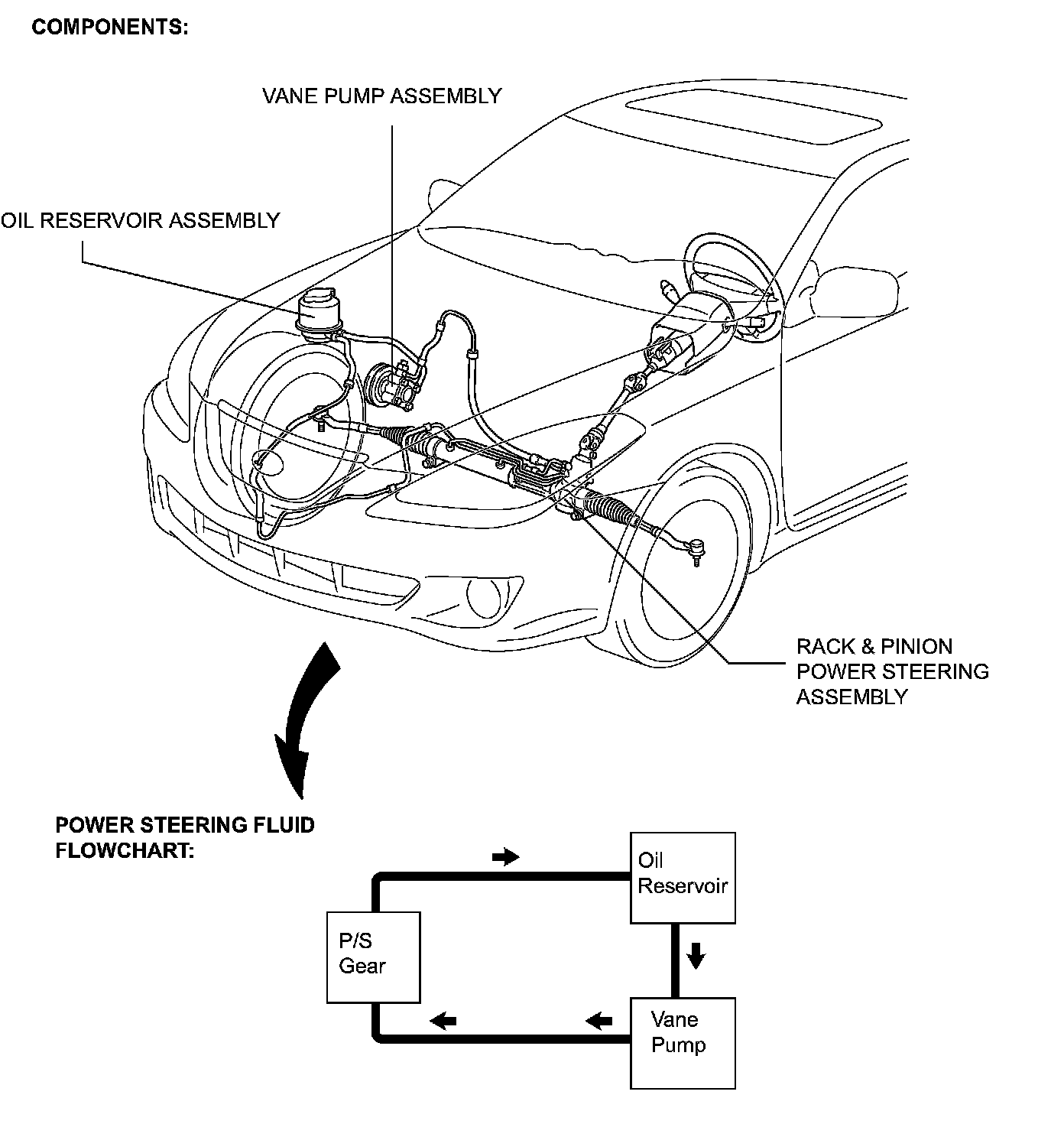 COMPONENTS:

VANE PUMP ASSEMBLY

OIL RESERVOIR ASSEMBLY

RACK & PINION POWER STEERING ASSEMBLY

POWER STEERING FLUID FLOWCHART:

Oil Reservoir

P/S Gear

Vane Pump