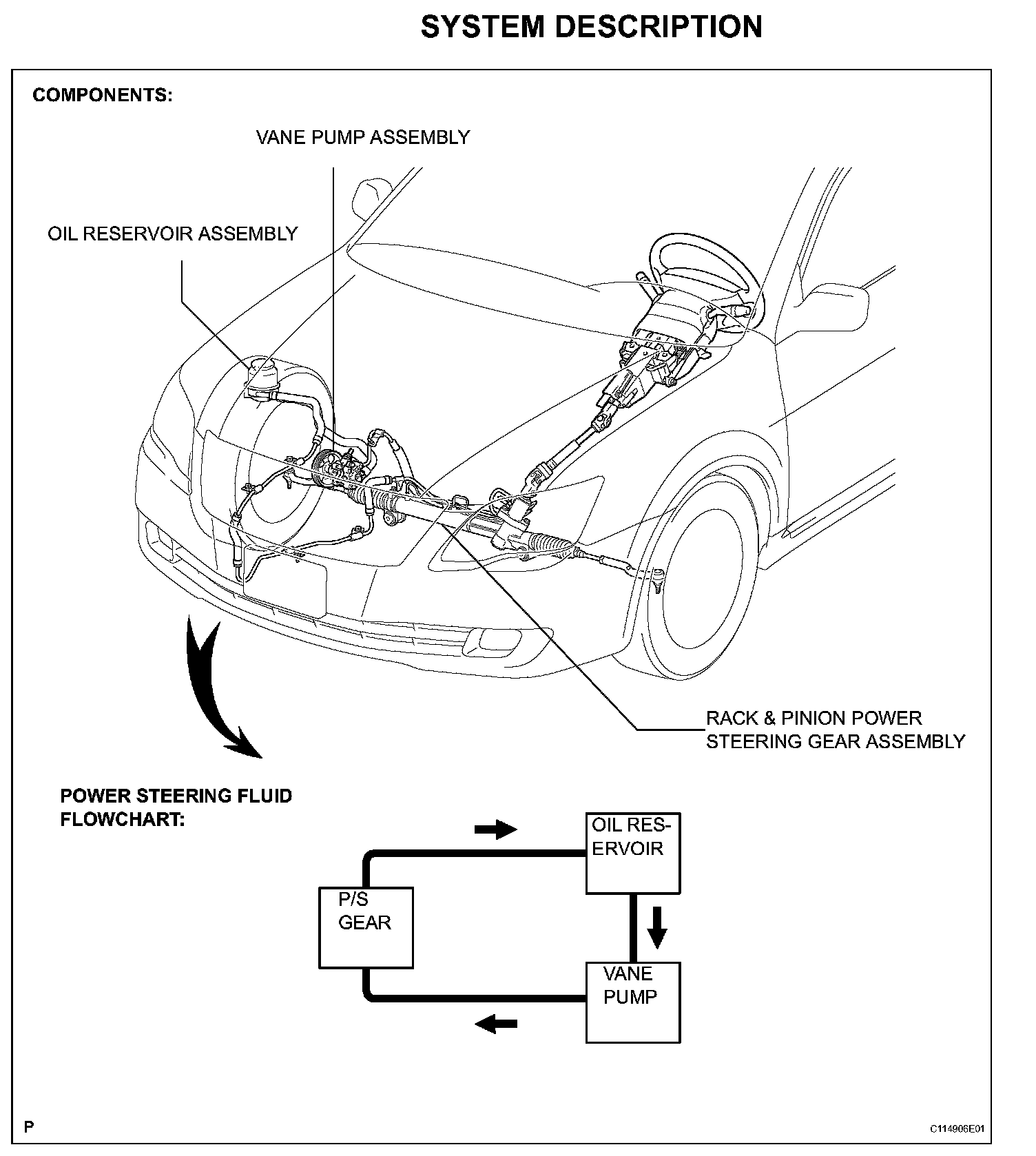 SYSTEM DESCRIPTION

COMPONENTS:

VANE PUMP ASSEMBLY

OIL RESERVOIR ASSEMBLY

RACK & PINION POWER STEERING GEAR ASSEMBLY

POWER STEERING FLUID FLOWCHART:

OIL RESERVOIR

P/S GEAR

VANE PUMP

P

C114906E01