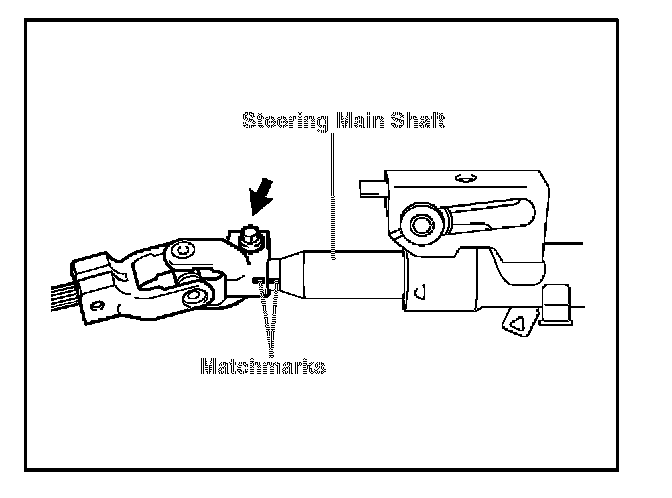 Steering Main Shaft

Matchmarks