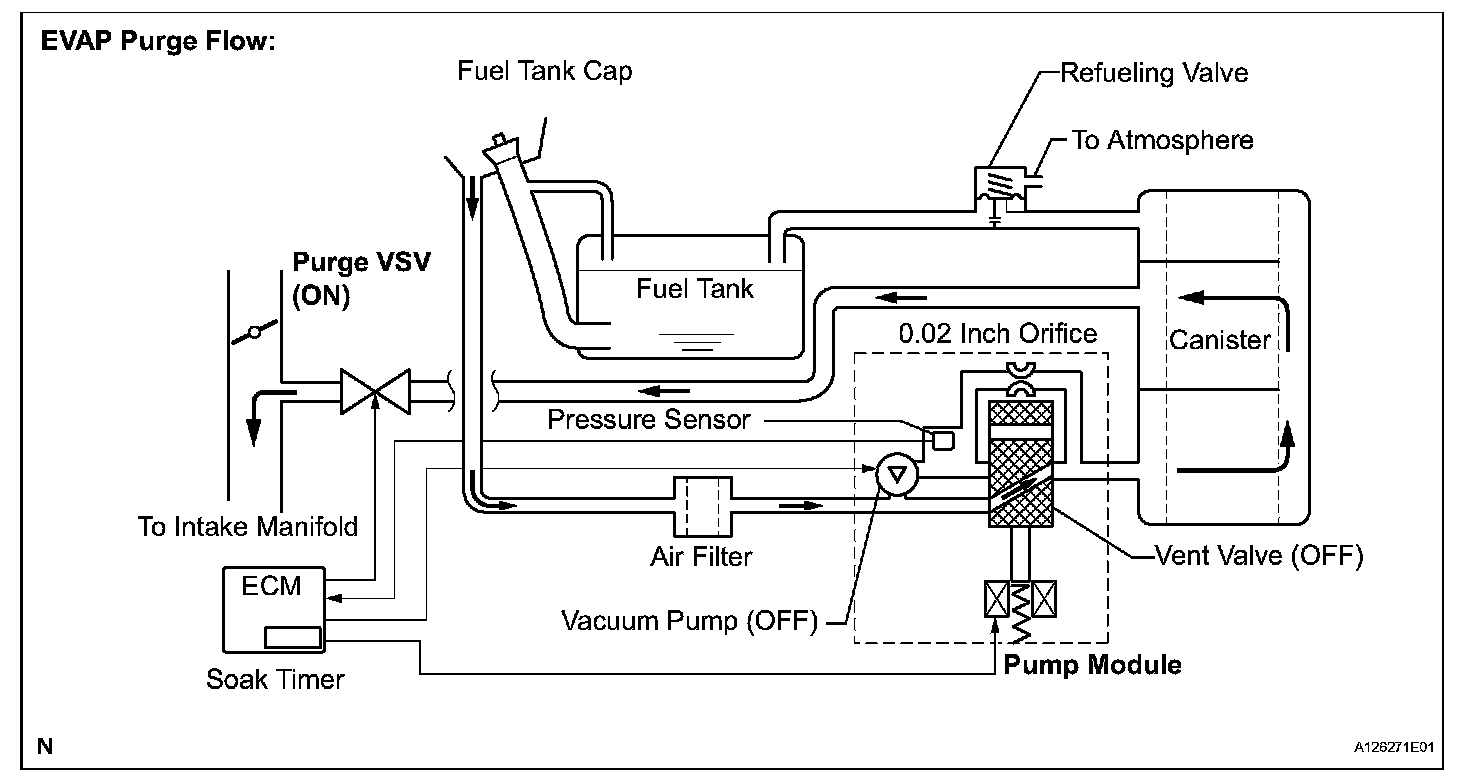 EVAP Purge Flow:

Fuel Tank Cap

Refueling Valve

To Atmosphere

Purge VSV (ON)

Fuel Tank

0.02 Inch Orifice

Canister

Pressure Sensor

To Intake Manifold

Air Filter

Vent Valve (OFF)

ECM

Vacuum Pump (OFF)

Soak Timer

Pump Module

N

A126271E01