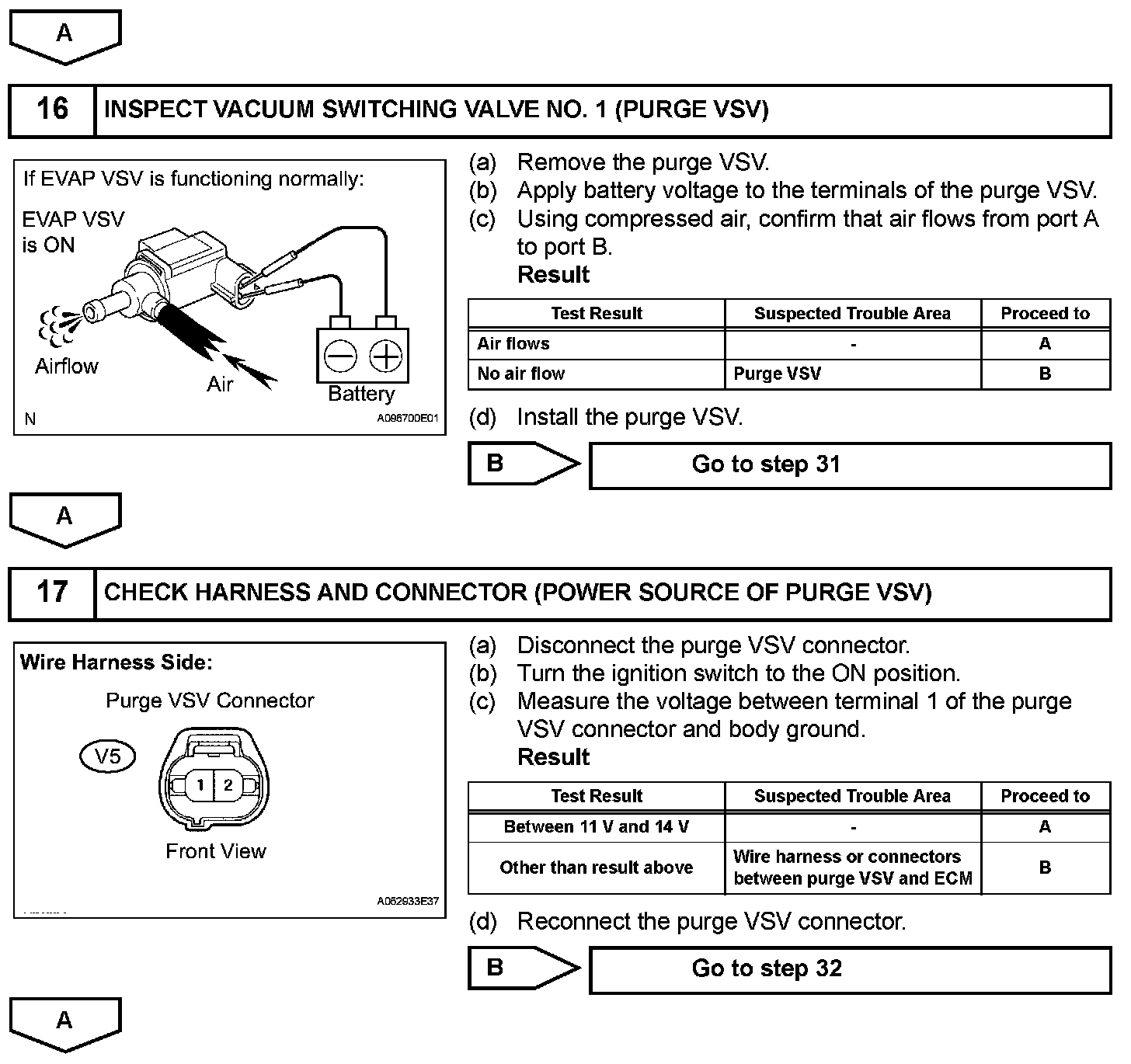 A

16 INSPECT VACUUM SWITCHING VALVE NO. 1 (PURGE VSV)

If EVAP VSV is functioning normally:

EVAP VSV is ON

Airflow

Air

Battery

N

A096700E01

(a) Remove the purge VSV.
(b) Apply battery voltage to the terminals of the purge VSV.
(c) Using compressed air, confirm that air flows from port A to port B.
Result

| Test Result | Suspected Trouble Area | Proceed to |
|---|---|---|
| Air flows | - | A |
| No air flow | Purge VSV | B |

(d) Install the purge VSV.

B Go to step 31

A

17 CHECK HARNESS AND CONNECTOR (POWER SOURCE OF PURGE VSV)

Wire Harness Side:

Purge VSV Connector

V5

1 2

Front View

A052933E37

(a) Disconnect the purge VSV connector.
(b) Turn the ignition switch to the ON position.
(c) Measure the voltage between terminal 1 of the purge VSV connector and body ground.
Result

| Test Result | Suspected Trouble Area | Proceed to |
|---|---|---|
| Between 11 V and 14 V | - | A |
| Other than result above | Wire harness or connectors between purge VSV and ECM | B |

(d) Reconnect the purge VSV connector.

B Go to step 32

A