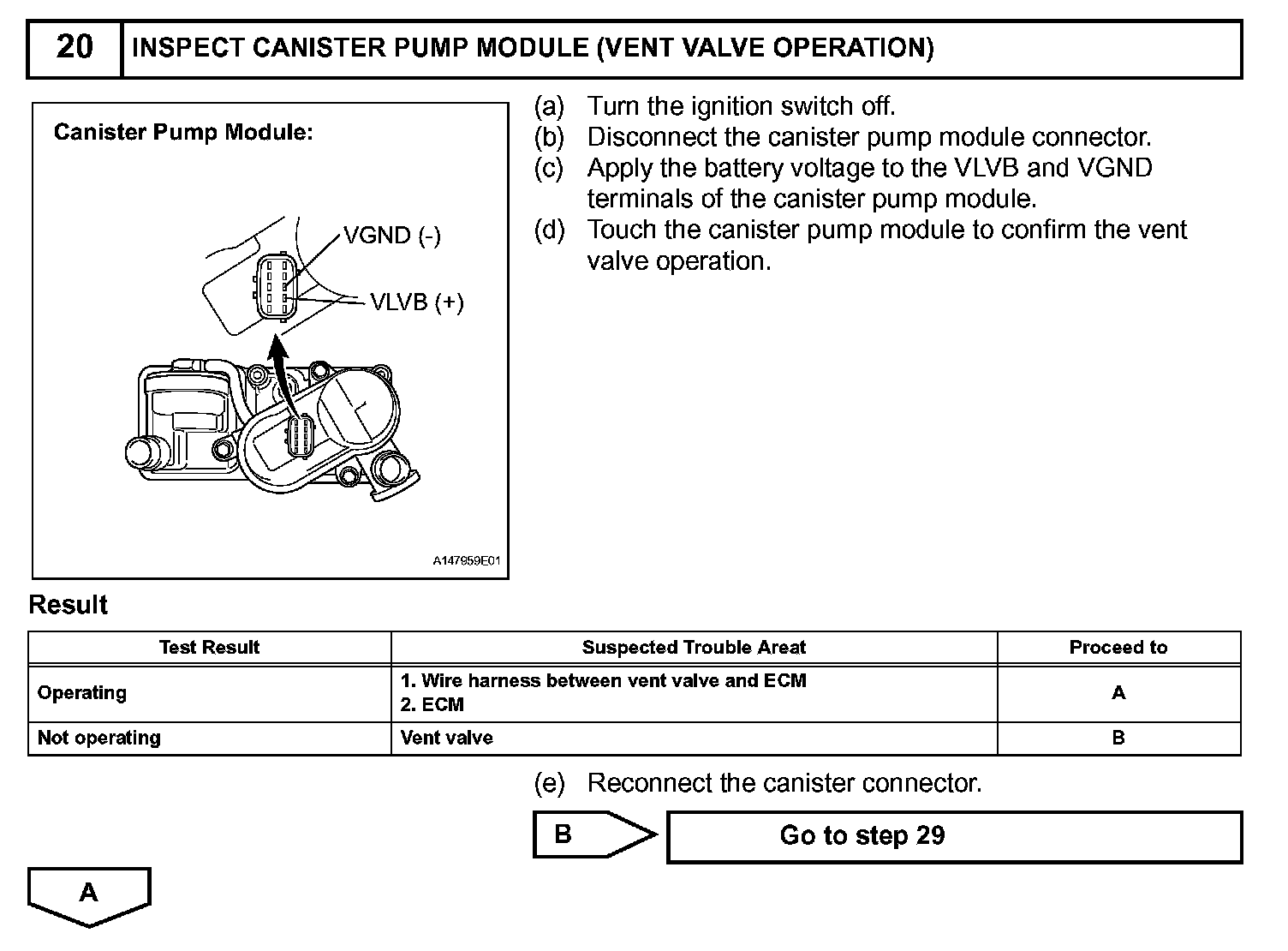 20 INSPECT CANISTER PUMP MODULE (VENT VALVE OPERATION)

Canister Pump Module:

VGND (-)

VLVB (+)

A147959E01

(a) Turn the ignition switch off.
(b) Disconnect the canister pump module connector.
(c) Apply the battery voltage to the VLVB and VGND terminals of the canister pump module.
(d) Touch the canister pump module to confirm the vent valve operation.

Result

| Test Result | Suspected Trouble Areat | Proceed to |
|---|---|---|
| Operating | 1. Wire harness between vent valve and ECM 2. ECM | A |
| Not operating | Vent valve | B |

(e) Reconnect the canister connector.

B

Go to step 29

A