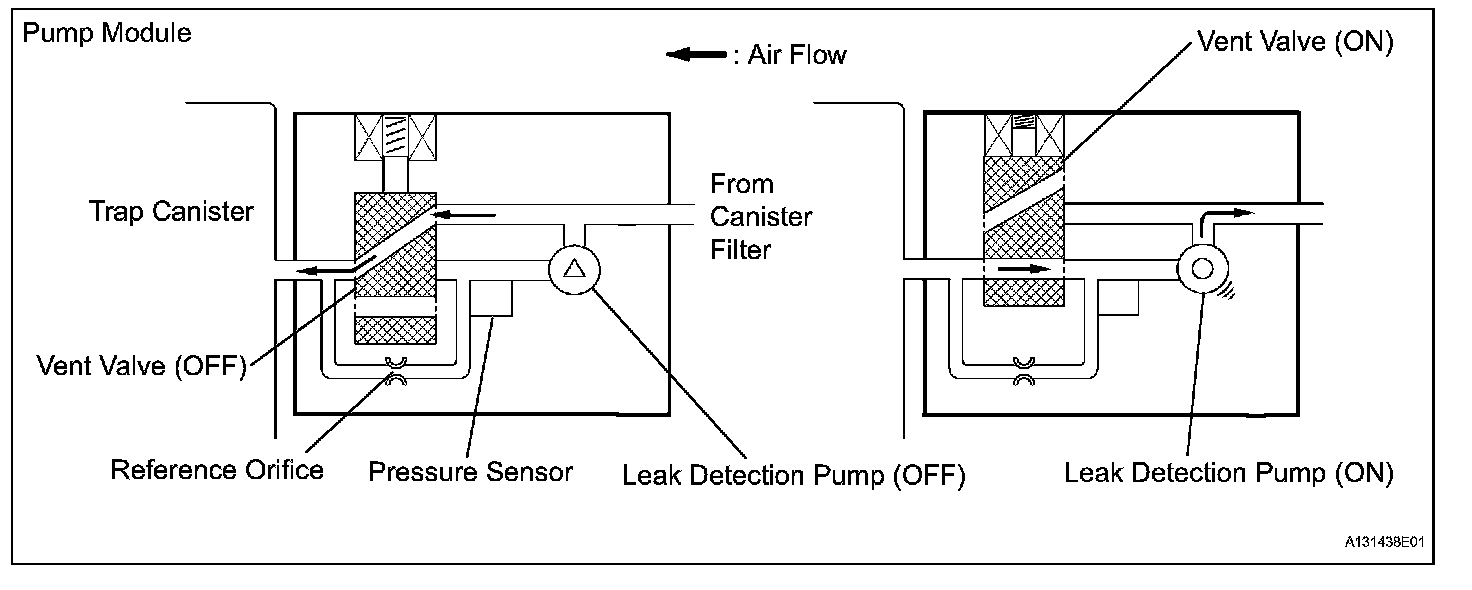 Pump Module

: Air Flow

Vent Valve (ON)

Trap Canister

From Canister Filter

Vent Valve (OFF)

Reference Orifice

Pressure Sensor

Leak Detection Pump (OFF)

Leak Detection Pump (ON)

A131438E01