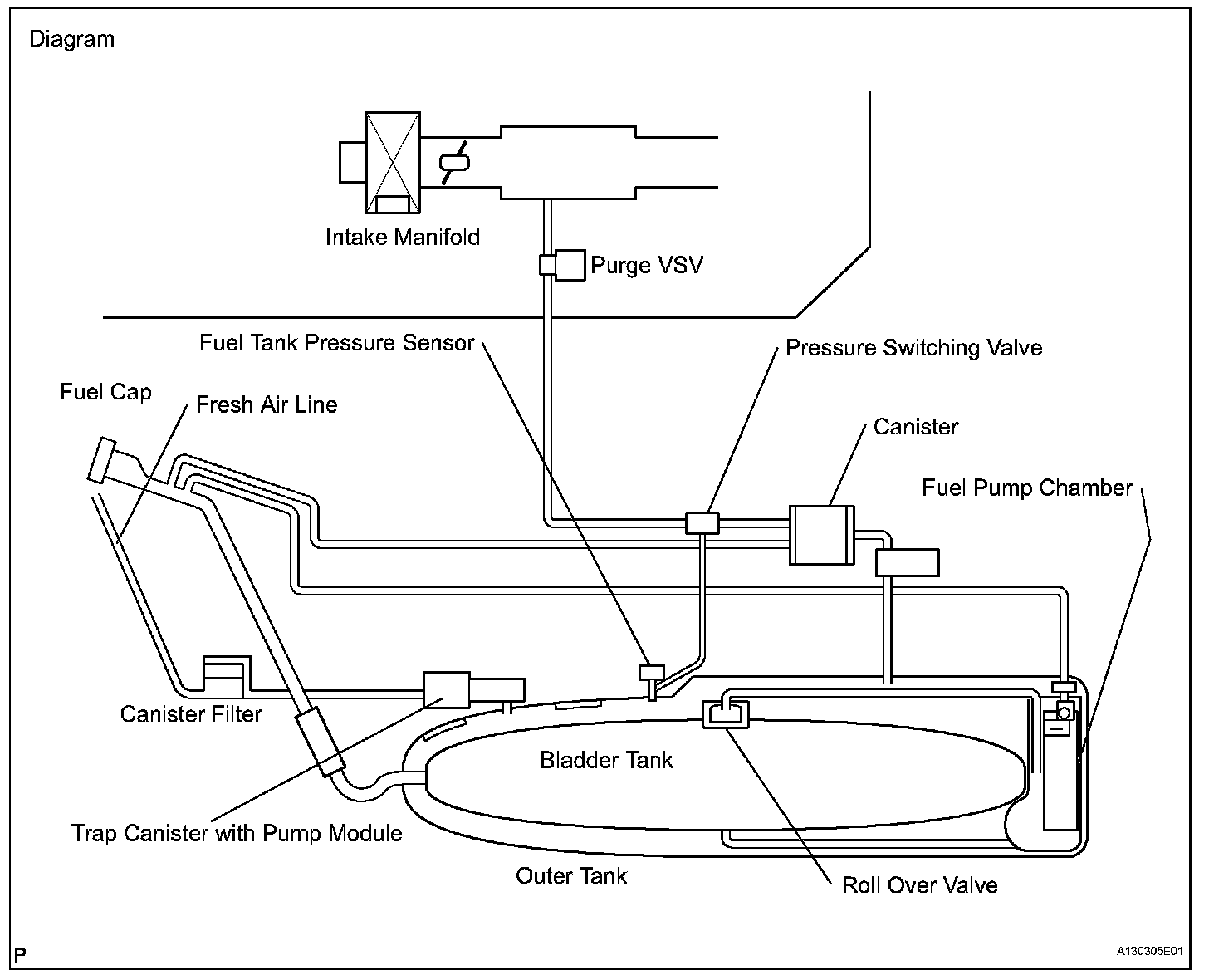 Diagram

Intake Manifold

Purge VSV

Fuel Tank Pressure Sensor

Pressure Switching Valve

Fuel Cap

Fresh Air Line

Canister

Fuel Pump Chamber

Canister Filter

Bladder Tank

Trap Canister with Pump Module

Outer Tank

Roll Over Valve

P

A130305E01