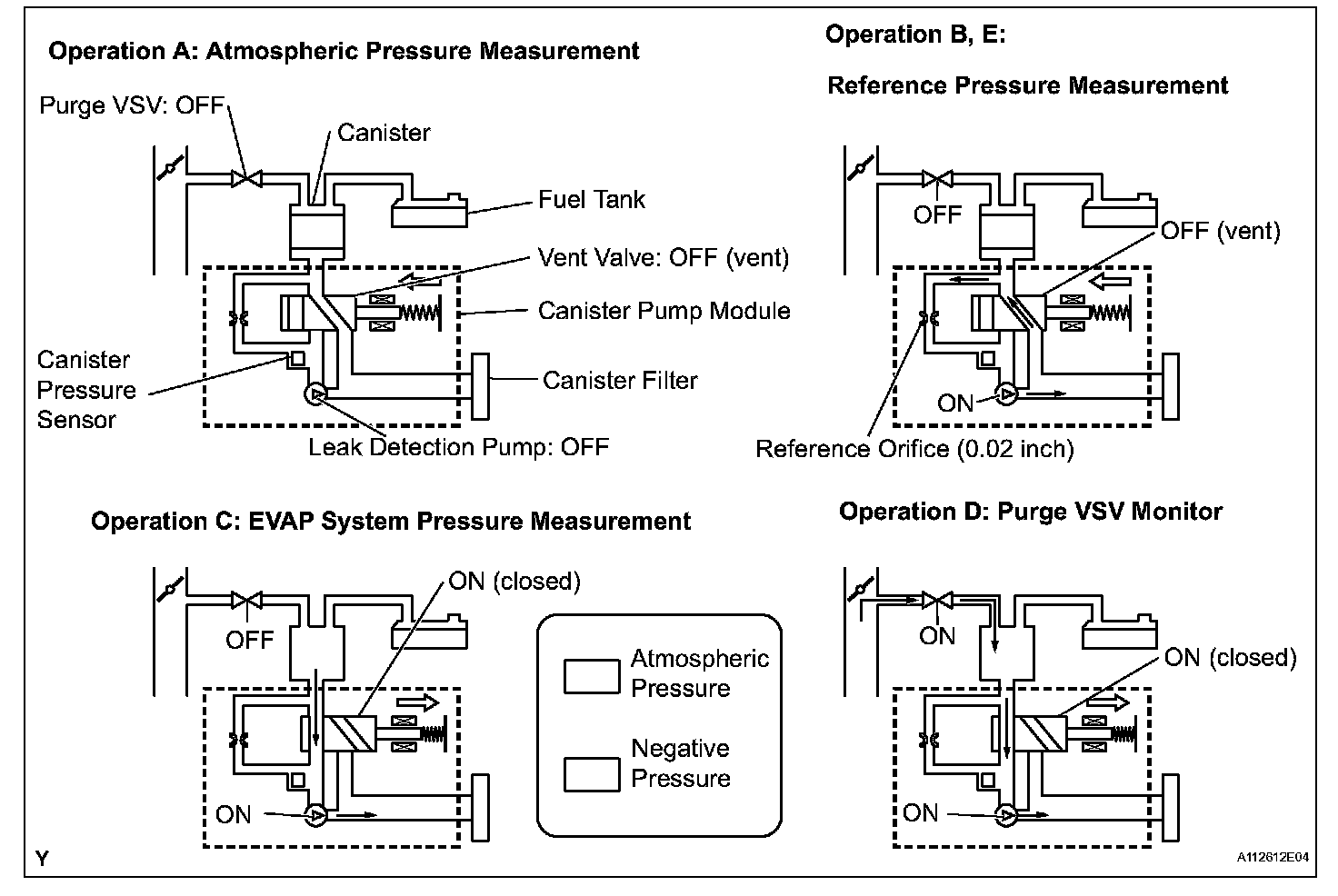 Operation A: Atmospheric Pressure Measurement

Purge VSV: OFF

Canister

Fuel Tank

Vent Valve: OFF (vent)

Canister Pump Module

Canister Pressure Sensor

Canister Filter

Leak Detection Pump: OFF

Operation B, E:

Reference Pressure Measurement

OFF

OFF (vent)

ON

Reference Orifice (0.02 inch)

Operation C: EVAP System Pressure Measurement

ON (closed)

OFF

ON

Atmospheric Pressure

Negative Pressure

Operation D: Purge VSV Monitor

ON

ON (closed)

ON

Y

A112612E04