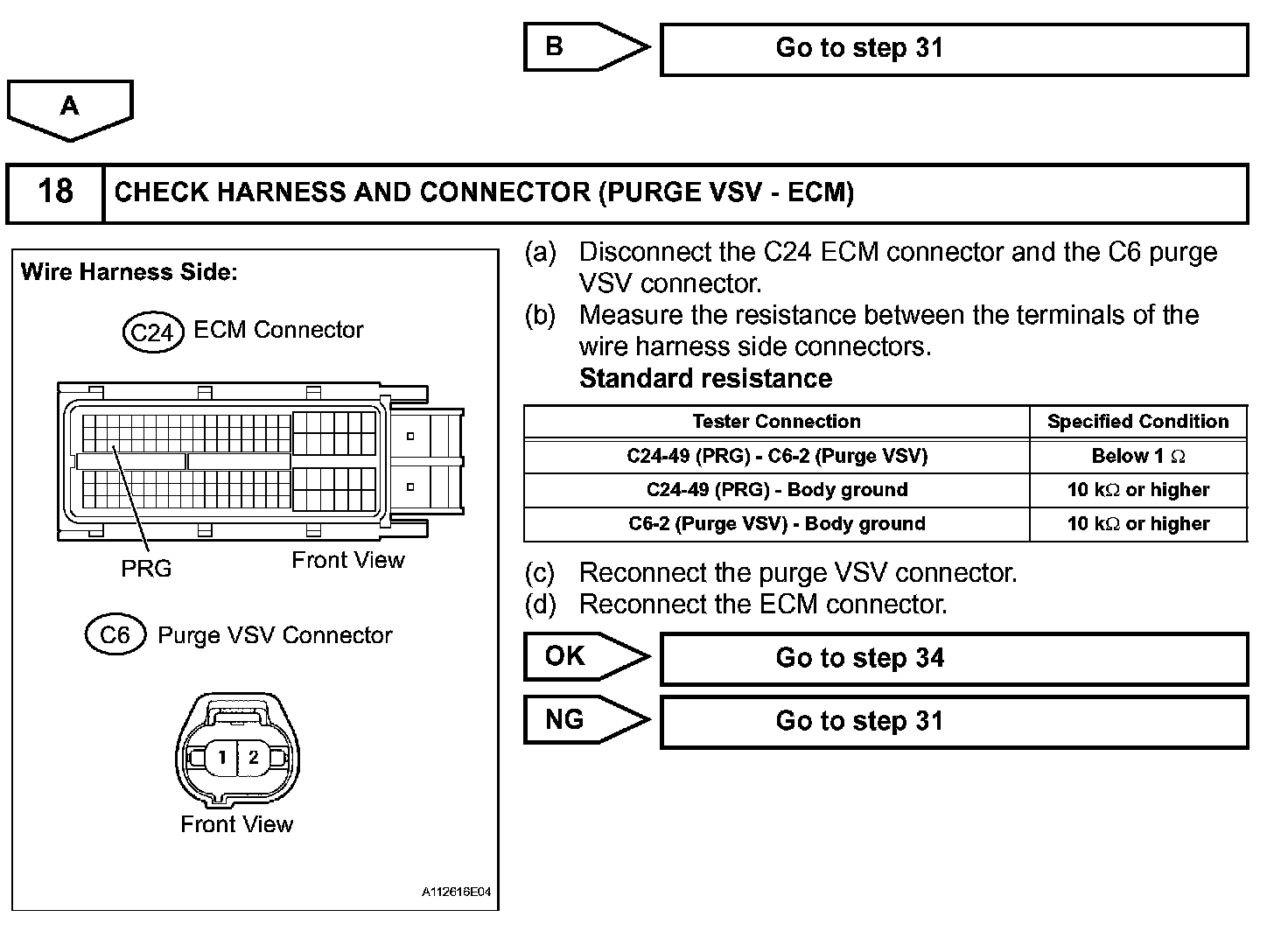 B

Go to step 31

A

18 CHECK HARNESS AND CONNECTOR (PURGE VSV - ECM)

Wire Harness Side:

C24 ECM Connector

PRG

Front View

C6 Purge VSV Connector

1 2

Front View

A112616E04

(a) Disconnect the C24 ECM connector and the C6 purge VSV connector.
(b) Measure the resistance between the terminals of the wire harness side connectors.
Standard resistance

| Tester Connection | Specified Condition |
|---|---|
| C24-49 (PRG) - C6-2 (Purge VSV) | Below 1 $\Omega$ |
| C24-49 (PRG) - Body ground | 10 k$\Omega$ or higher |
| C6-2 (Purge VSV) - Body ground | 10 k$\Omega$ or higher |

(c) Reconnect the purge VSV connector.
(d) Reconnect the ECM connector.

OK

Go to step 34

NG

Go to step 31