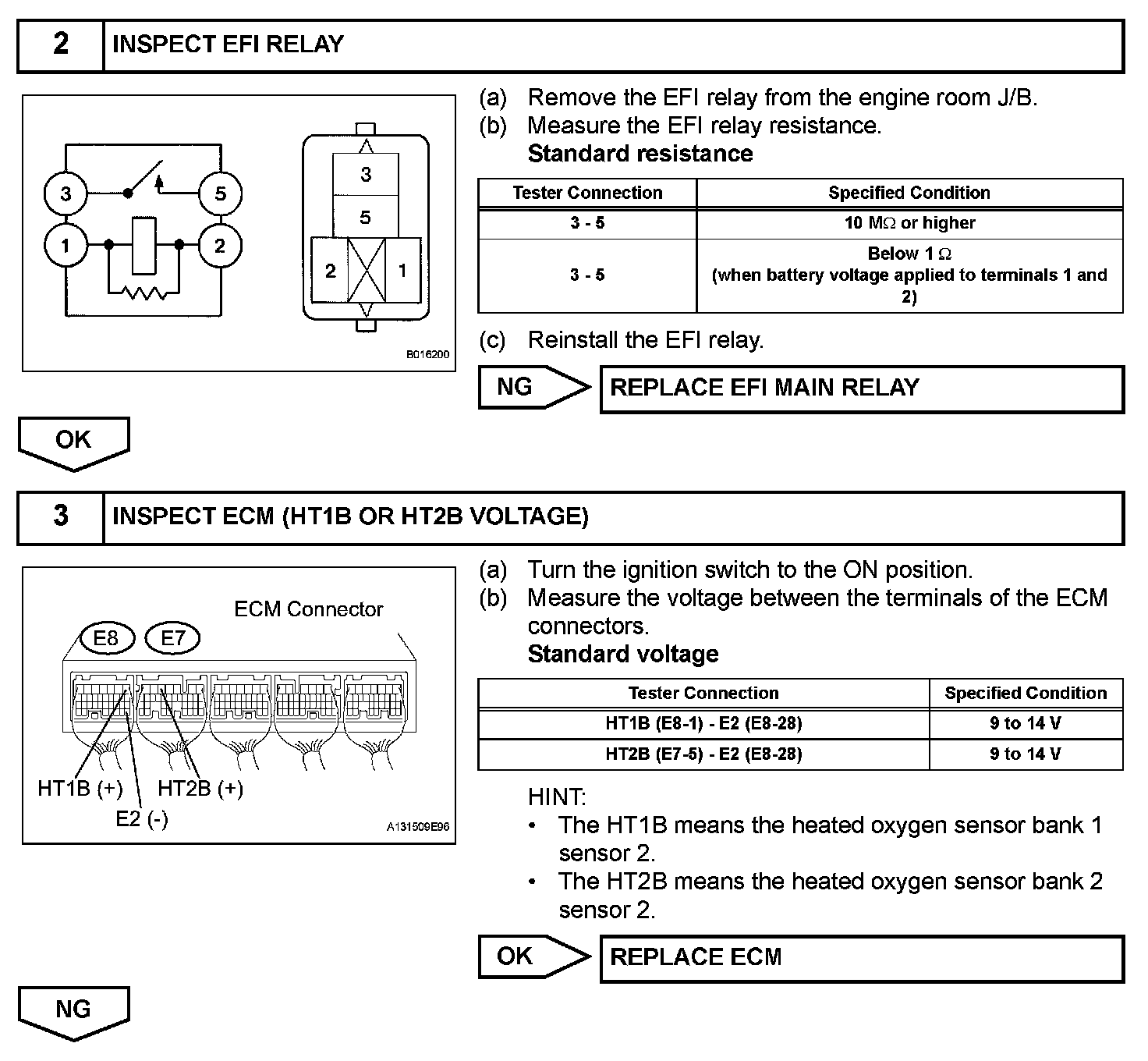 2 INSPECT EFI RELAY

3 5 1 2

3 5 2 1

B016200

(a) Remove the EFI relay from the engine room J/B.
(b) Measure the EFI relay resistance.
Standard resistance

| Tester Connection | Specified Condition |
|---|---|
| 3 - 5 | 10 M$\Omega$ or higher |
| 3 - 5 | Below 1 $\Omega$ (when battery voltage applied to terminals 1 and 2) |

(c) Reinstall the EFI relay.

NG REPLACE EFI MAIN RELAY

OK

3 INSPECT ECM (HT1B OR HT2B VOLTAGE)

ECM Connector

E8 E7

HT1B (+) HT2B (+)

E2 (-)

A131509E96

(a) Turn the ignition switch to the ON position.
(b) Measure the voltage between the terminals of the ECM connectors.
Standard voltage

| Tester Connection | Specified Condition |
|---|---|
| HT1B (E8-1) - E2 (E8-28) | 9 to 14 V |
| HT2B (E7-5) - E2 (E8-28) | 9 to 14 V |

HINT:
• The HT1B means the heated oxygen sensor bank 1 sensor 2.
• The HT2B means the heated oxygen sensor bank 2 sensor 2.

OK REPLACE ECM

NG