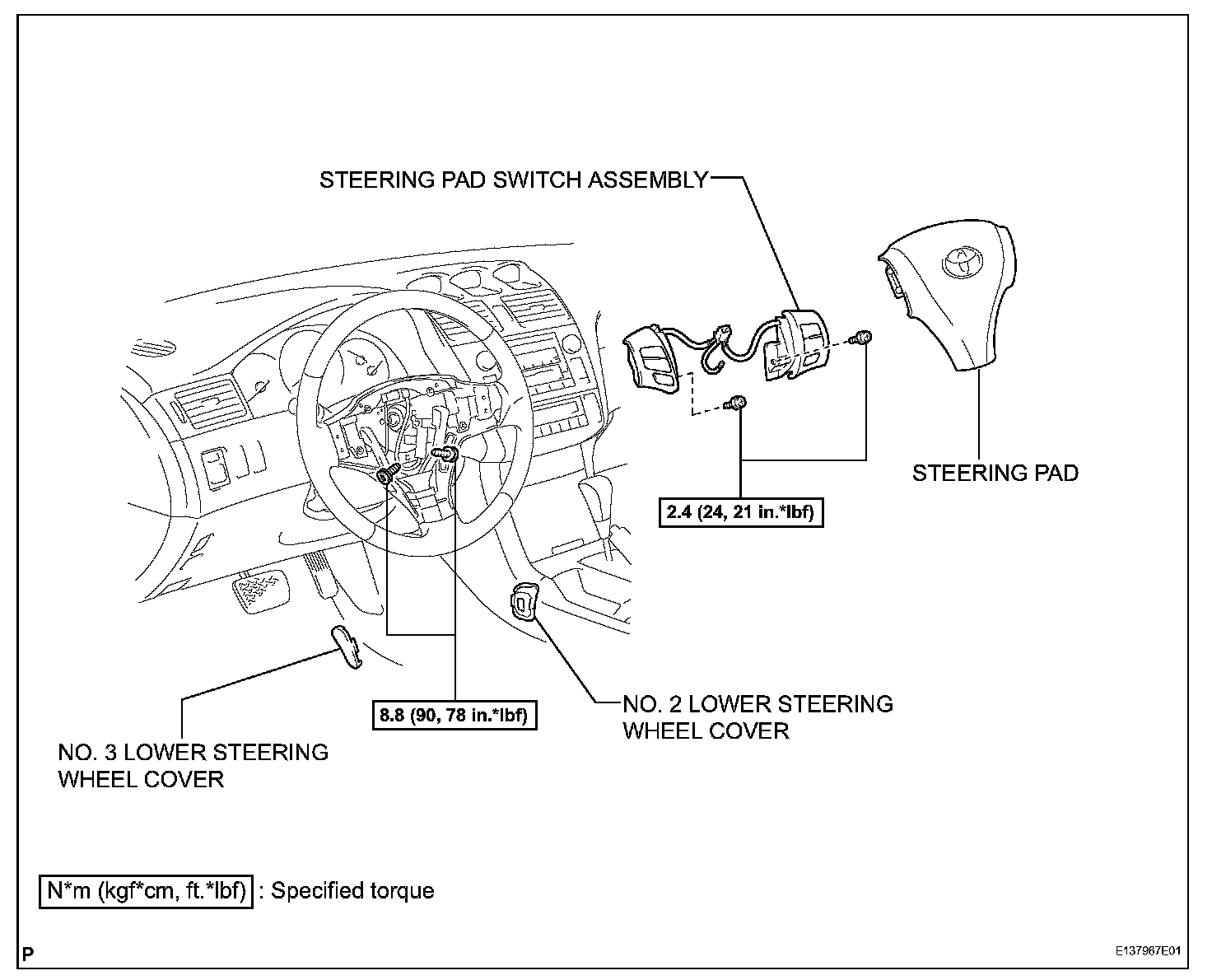 STEERING PAD SWITCH ASSEMBLY

STEERING PAD

2.4 (24, 21 in.*lbf)

8.8 (90, 78 in.*lbf)

NO. 2 LOWER STEERING WHEEL COVER

NO. 3 LOWER STEERING WHEEL COVER

N*m (kgf*cm, ft.*lbf) : Specified torque

P

E137967E01