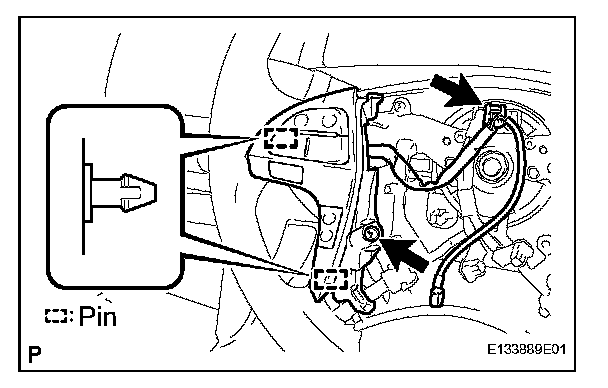 : Pin

P

E133889E01