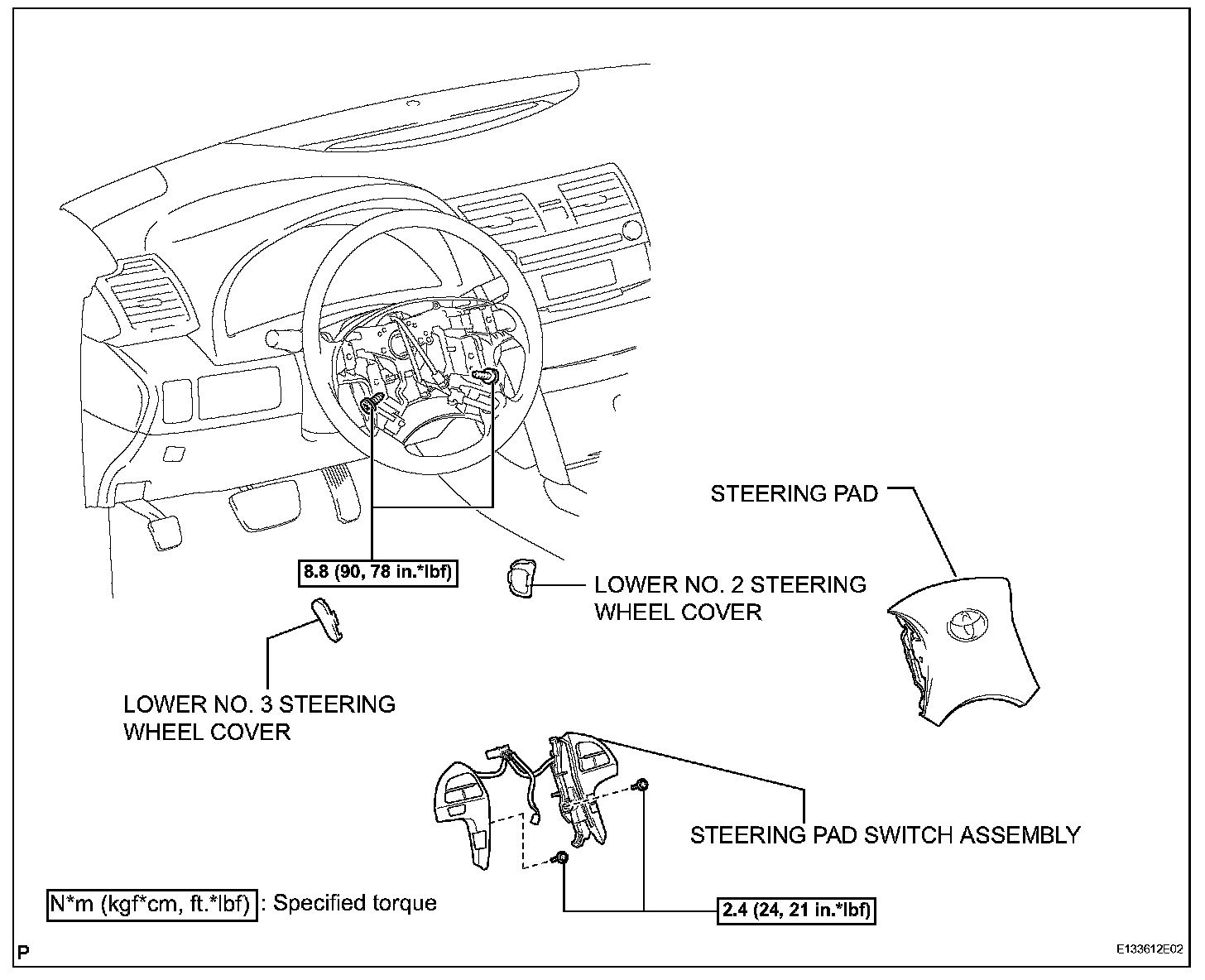 STEERING PAD

8.8 (90, 78 in.*lbf)

LOWER NO. 2 STEERING WHEEL COVER

LOWER NO. 3 STEERING WHEEL COVER

STEERING PAD SWITCH ASSEMBLY

N*m (kgf*cm, ft.*lbf) : Specified torque

2.4 (24, 21 in.*lbf)

P

E133612E02