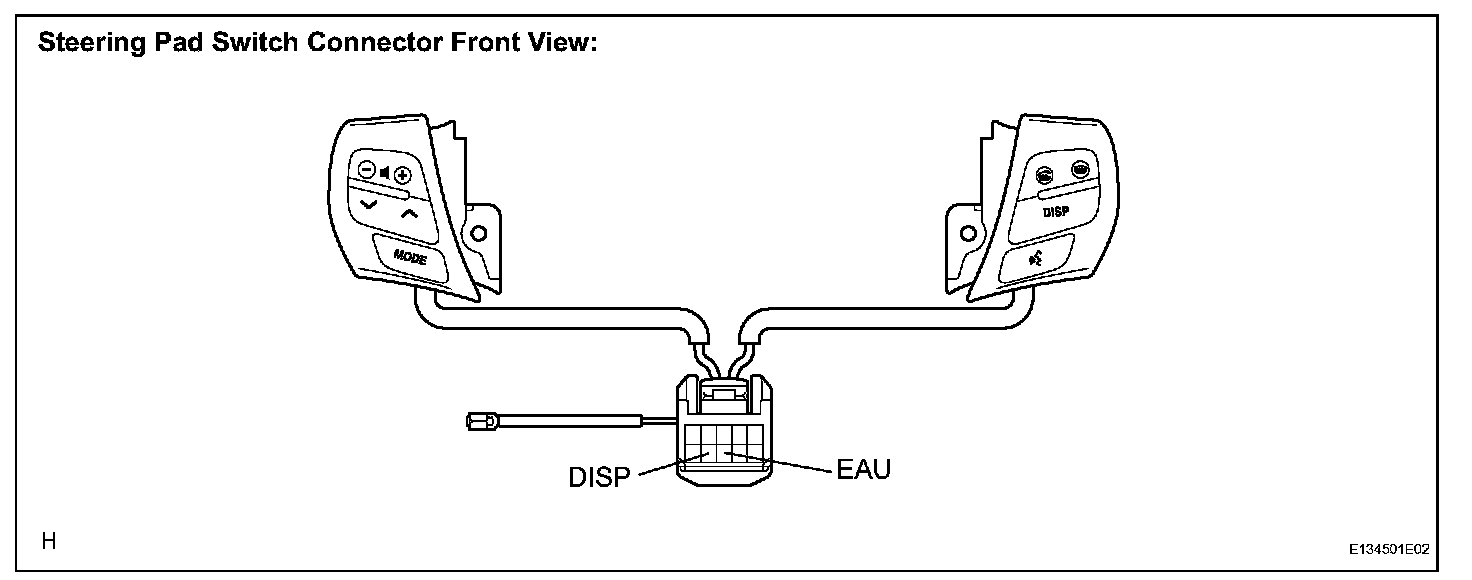 Steering Pad Switch Connector Front View:

MODE

DISP

DISP

EAU

H

E134501E02