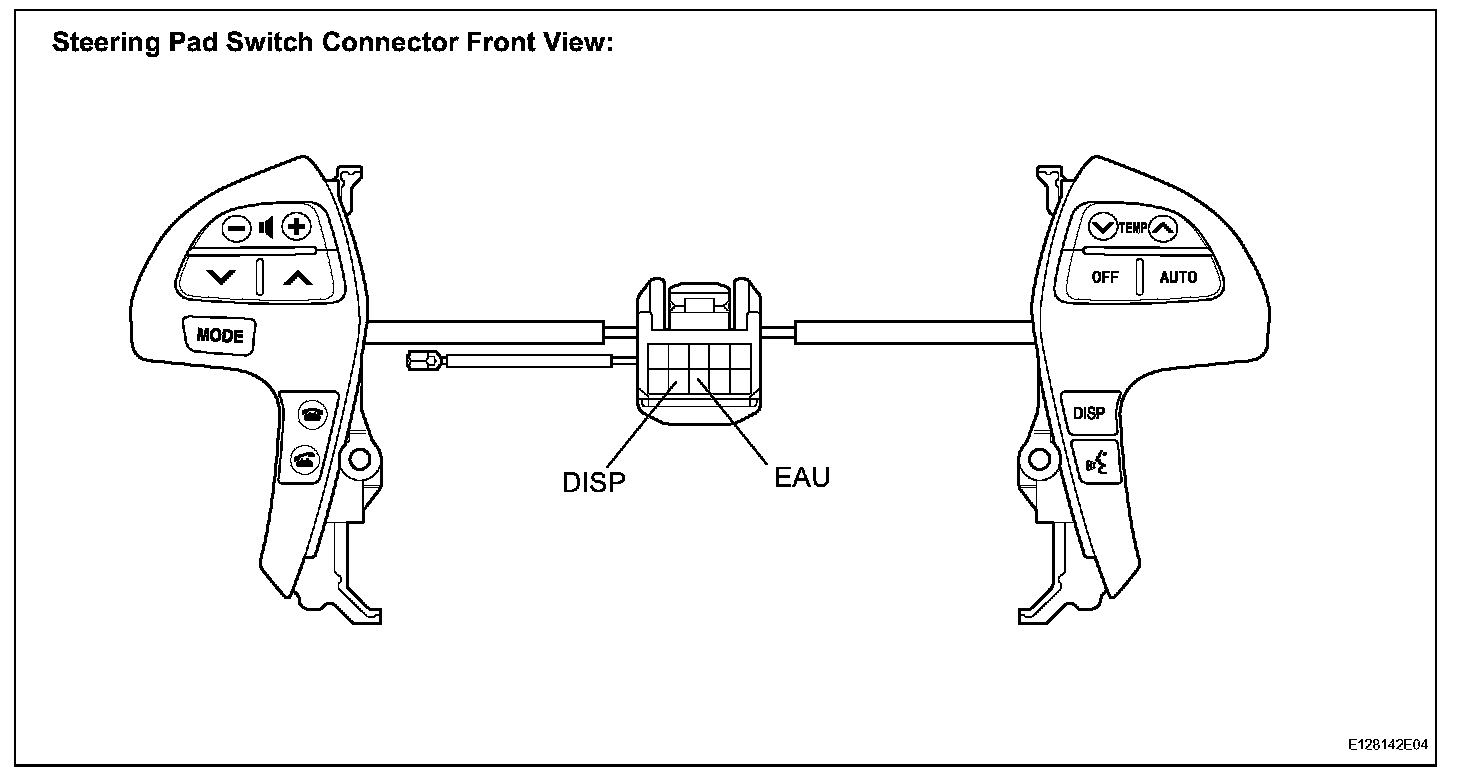 Steering Pad Switch Connector Front View:

MODE

TEMP

OFF

AUTO

DISP

DISP

EAU

E128142E04