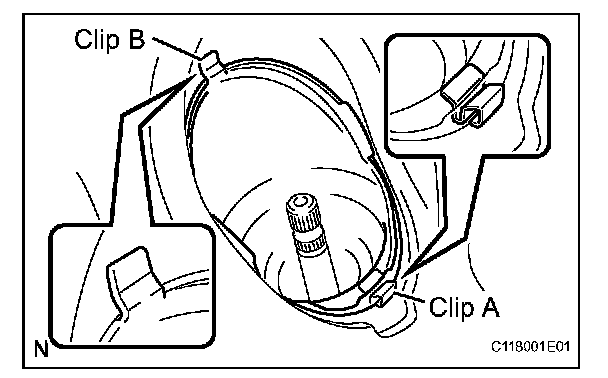 Clip B

Clip A

N

C118001E01