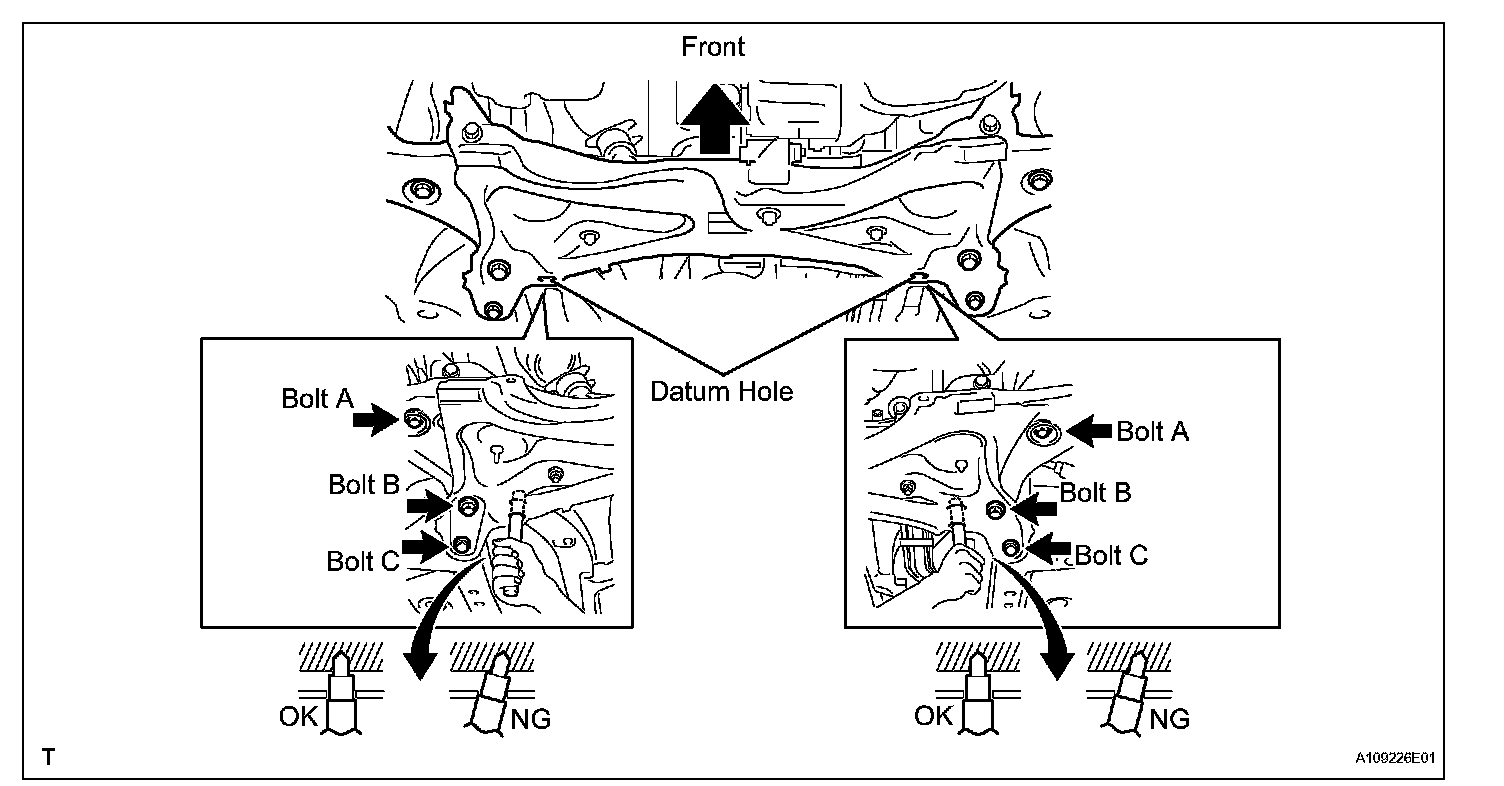 Front

Datum Hole

Bolt A
Bolt B
Bolt C

Bolt A
Bolt B
Bolt C

OK
NG

OK
NG

T

A109226E01