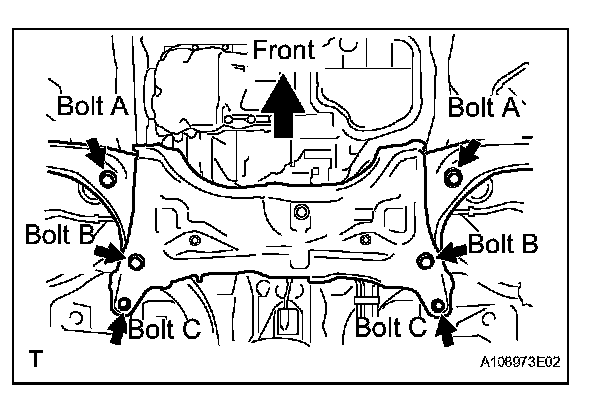 Front

Bolt A

Bolt A

Bolt B

Bolt B

Bolt C

Bolt C

T

A108973E02