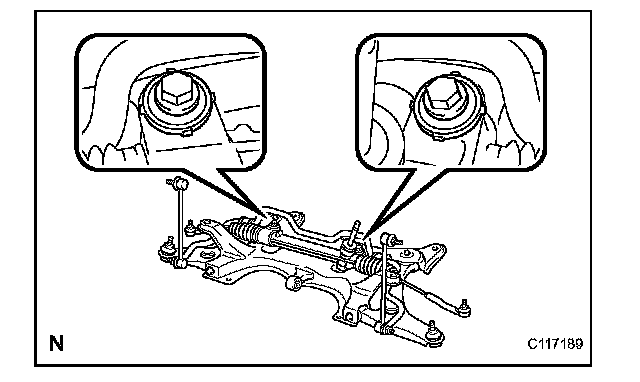 N

C117189