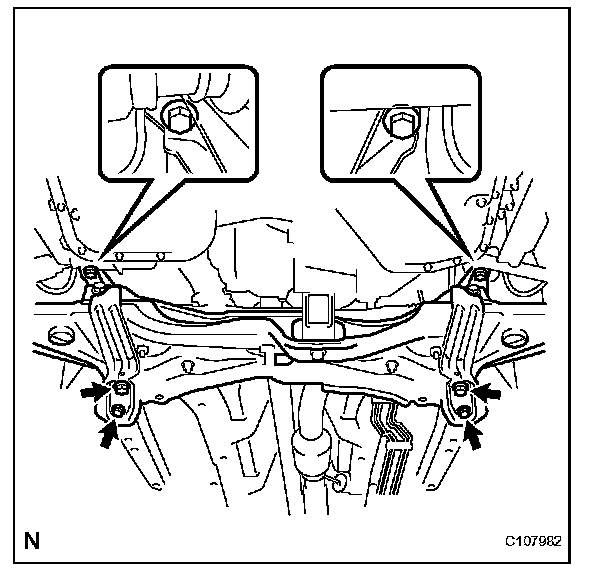 N

C107982