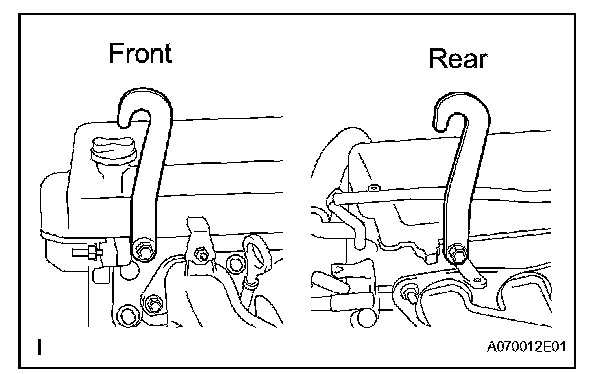 Front

Rear

I

A070012E01