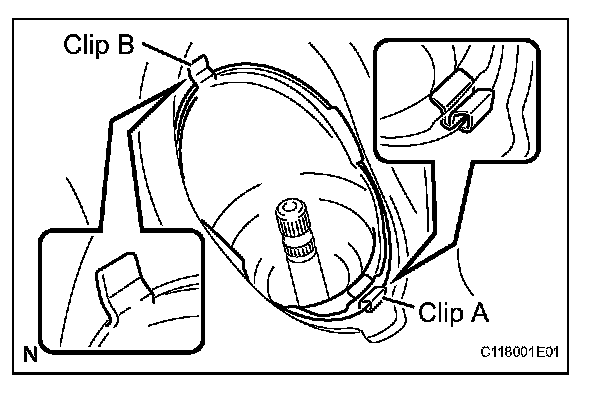 Clip B

Clip A

N

C118001E01