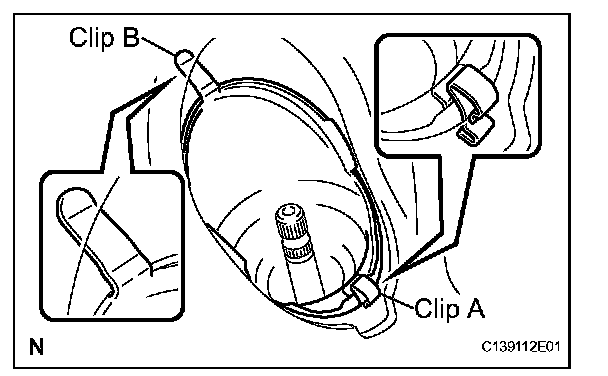 Clip B

Clip A

N

C139112E01