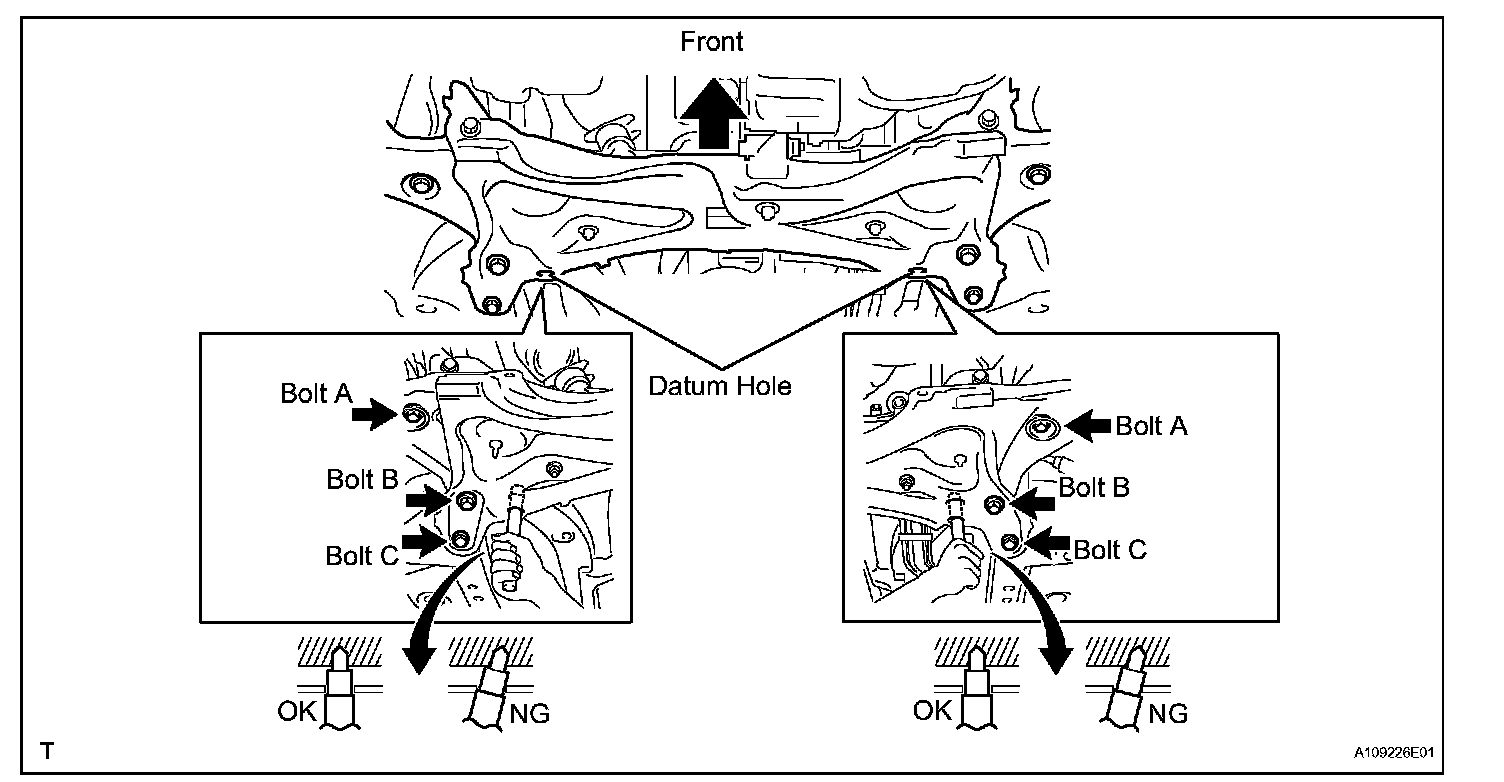 Front

Datum Hole

Bolt A
Bolt B
Bolt C

Bolt A
Bolt B
Bolt C

OK
NG

OK
NG

T

A109226E01