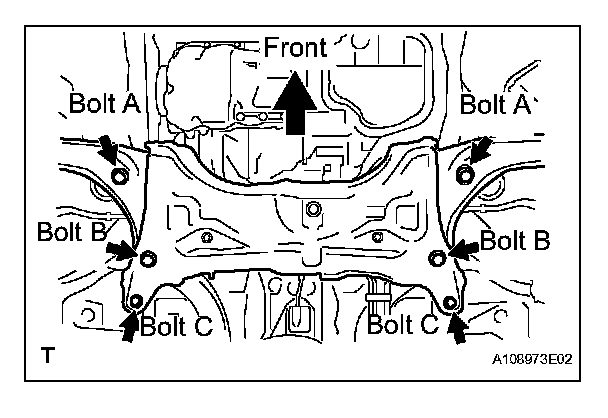 Front

Bolt A

Bolt A

Bolt B

Bolt B

Bolt C

Bolt C

T

A108973E02